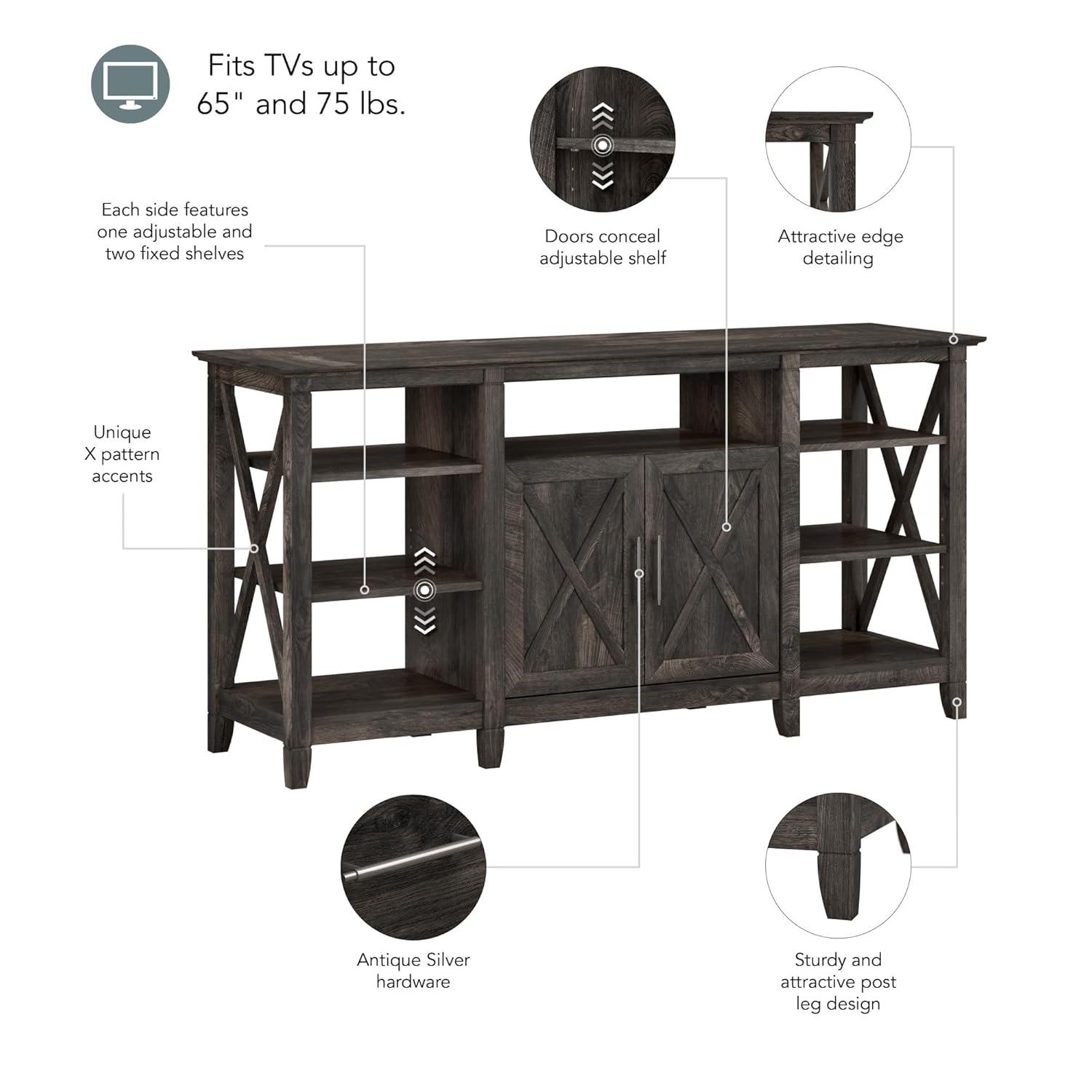 Fits TVs up to 65" and 75 lbs.

Each side features one adjustable and two fixed shelves

Doors conceal adjustable shelf

Attractive edge detailing

Unique X pattern accents

Antique Silver hardware

Sturdy and attractive post leg design