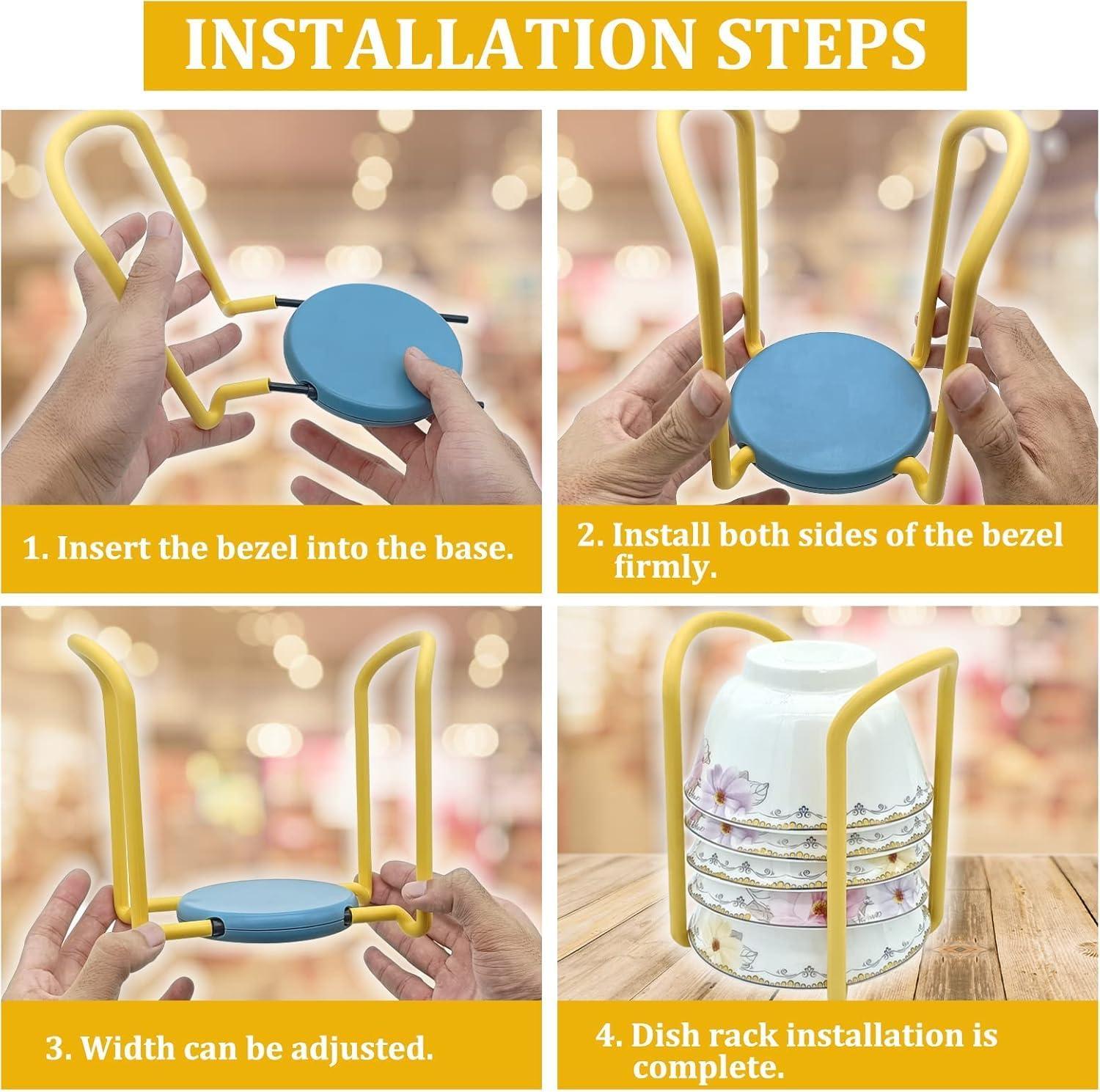 INSTALLATION STEPS

1. Insert the bezel into the base.

2. Install both sides of the bezel firmly.

3. Width can be adjusted.

4. Dish rack installation is complete.