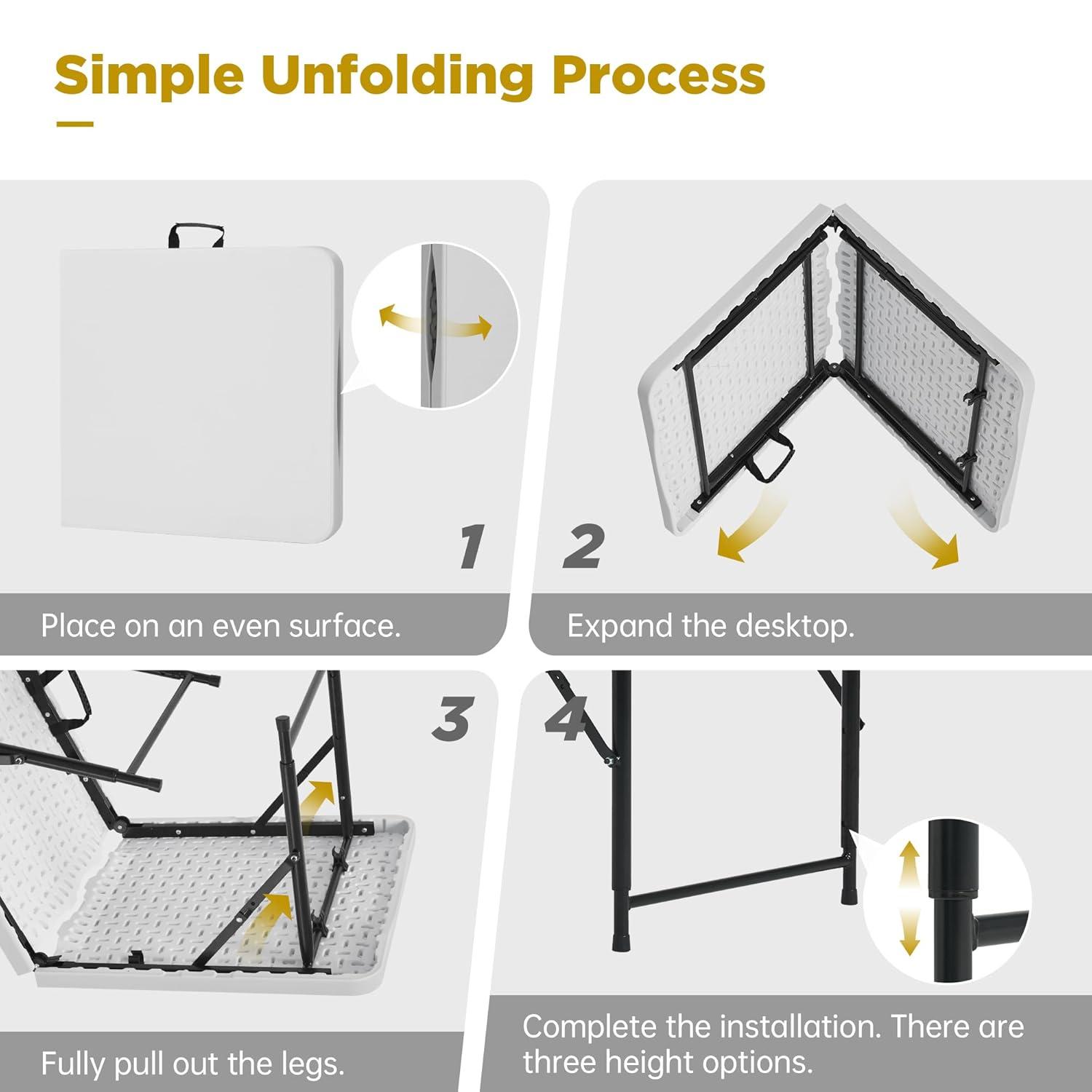 Simple Unfolding Process

1

Place on an even surface.

2

Expand the desktop.

3

Fully pull out the legs.

4

Complete the installation. There are three height options.