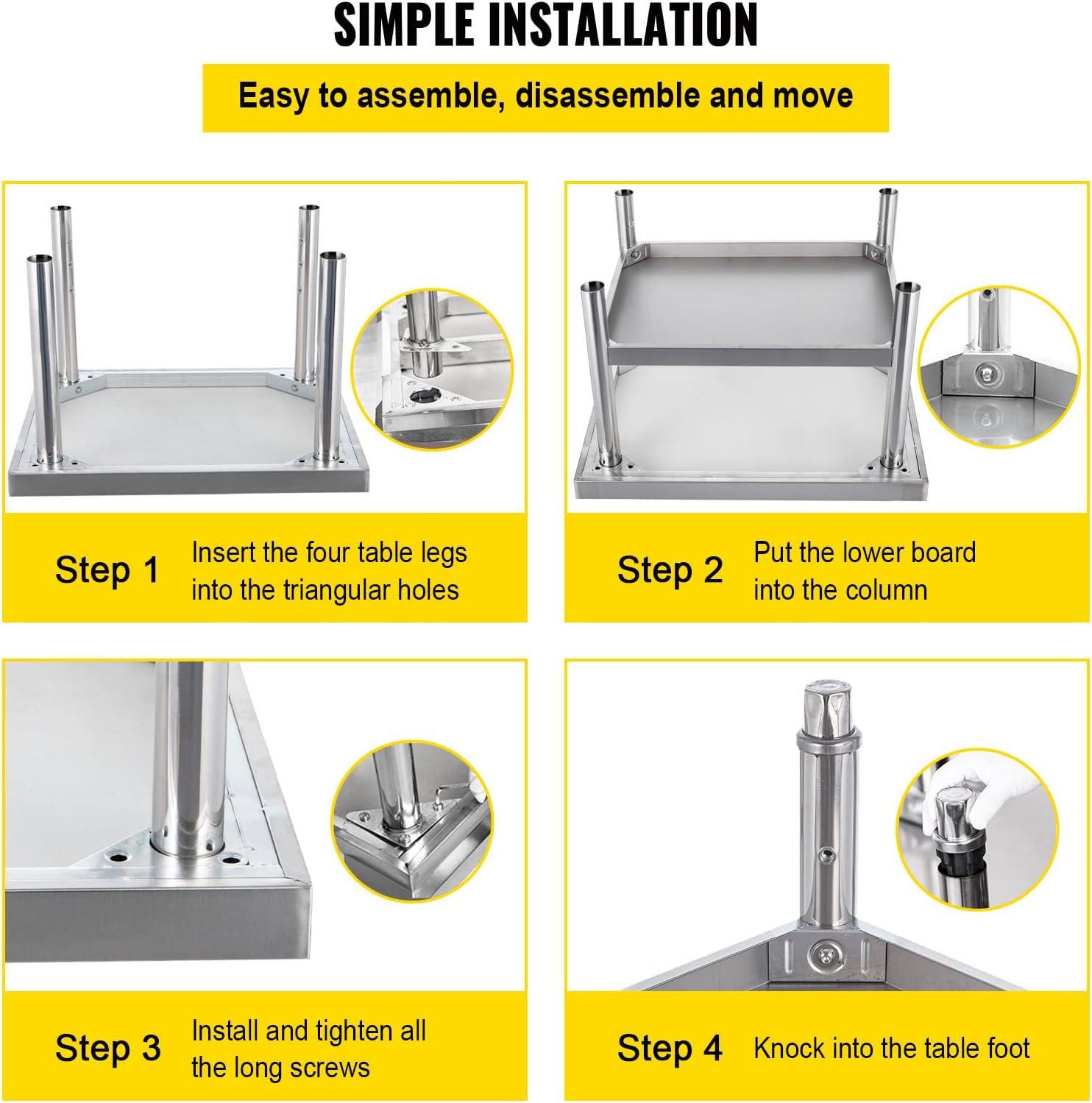 SIMPLE INSTALLATION

Easy to assemble, disassemble and move

Step 1 Insert the four table legs into the triangular holes

Step 2 Put the lower board into the column

Step 3 Install and tighten all the long screws

Step 4 Knock into the table foot