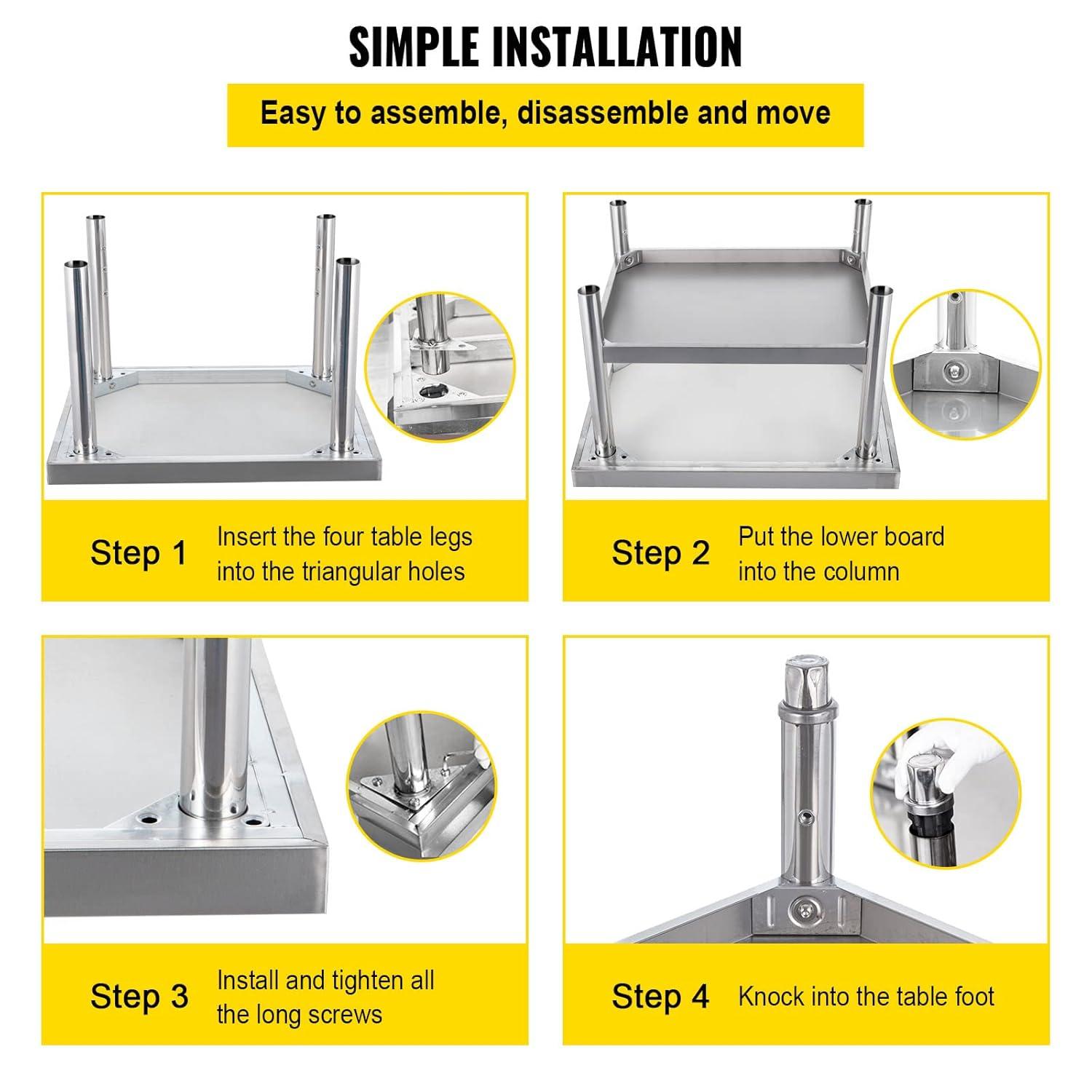 SIMPLE INSTALLATION

Easy to assemble, disassemble and move

Step 1 Insert the four table legs into the triangular holes

Step 2 Put the lower board into the column

Step 3 Install and tighten all the long screws

Step 4 Knock into the table foot