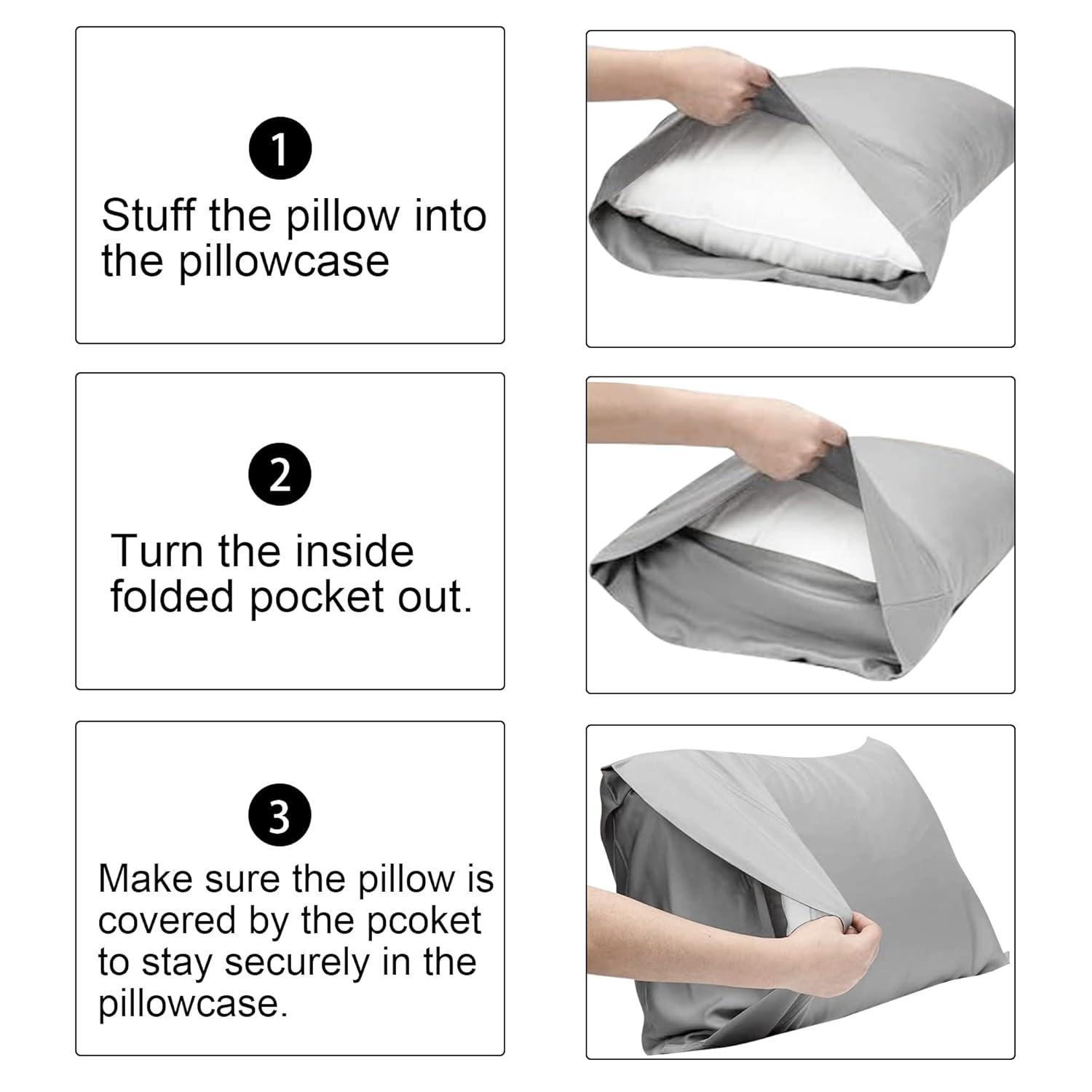 1
Stuff the pillow into the pillowcase

2
Turn the inside folded pocket out.

3
Make sure the pillow is covered by the pcoket to stay securely in the pillowcase.