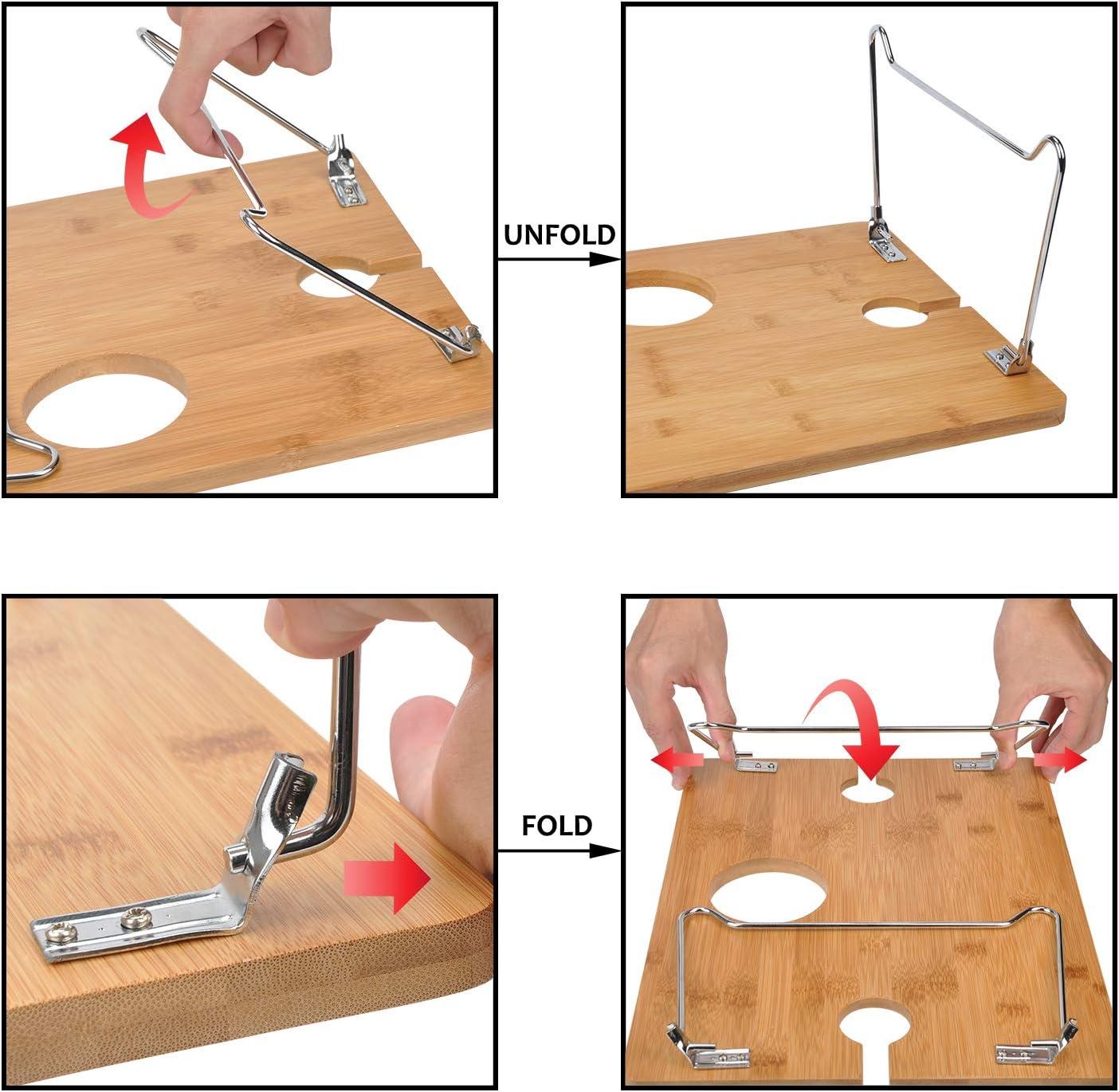 UNFOLD

FOLD