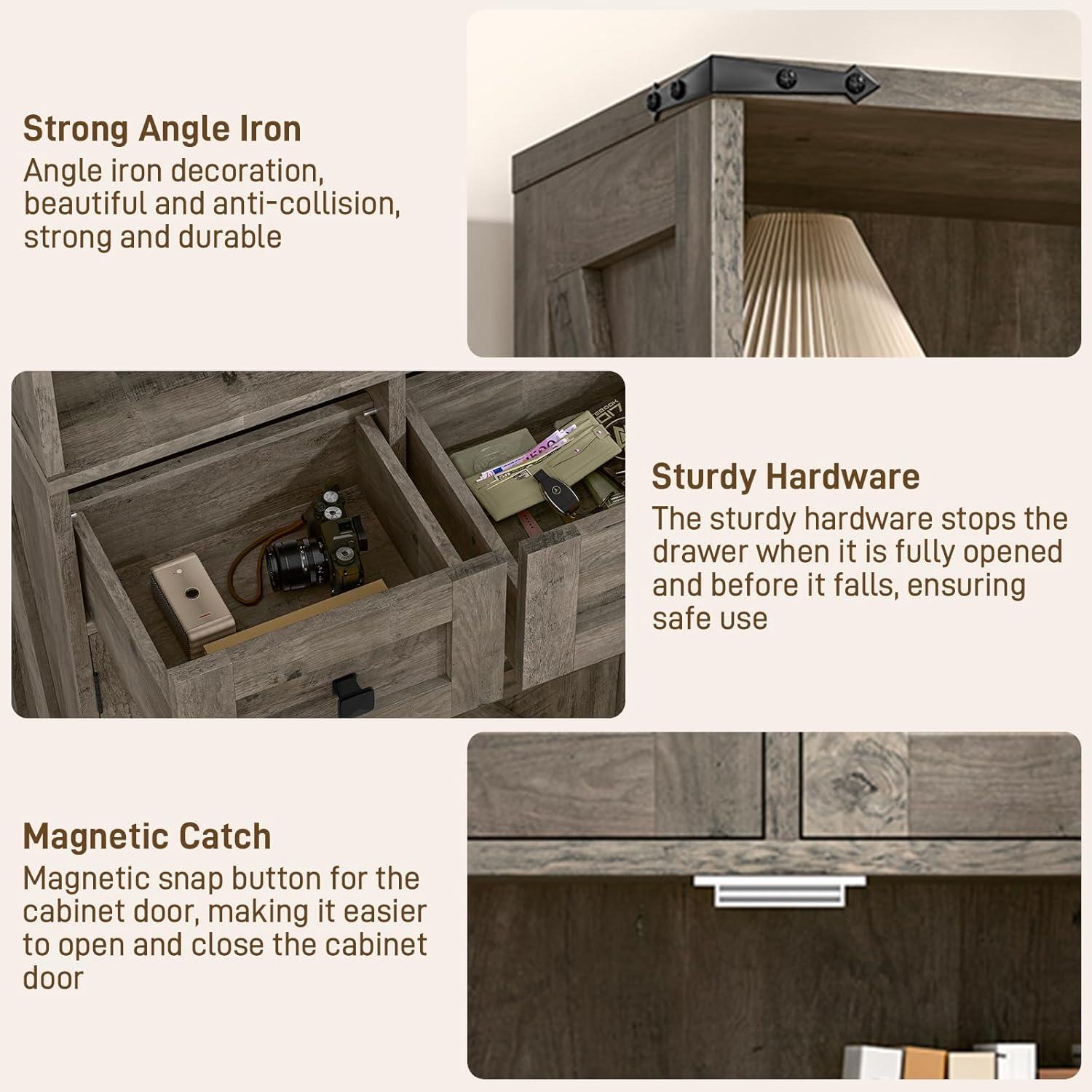 Strong Angle Iron
Angle iron decoration, beautiful and anti-collision, strong and durable

Sturdy Hardware
The sturdy hardware stops the drawer when it is fully opened and before it falls, ensuring safe use

Magnetic Catch
Magnetic snap button for the cabinet door, making it easier to open and close the cabinet door