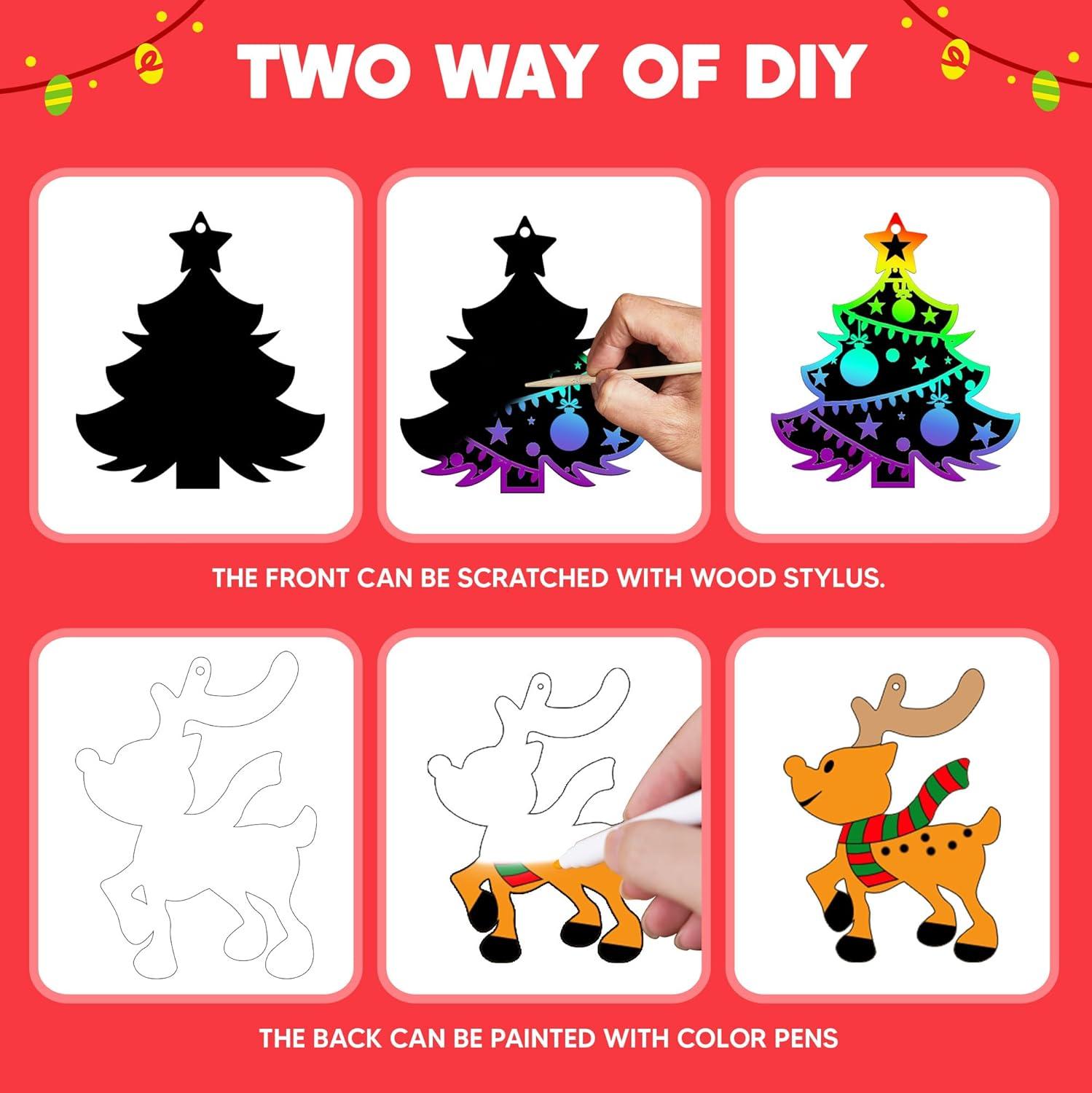 TWO WAY OF DIY

THE FRONT CAN BE SCRATCHED WITH WOOD STYLUS.

THE BACK CAN BE PAINTED WITH COLOR PENS