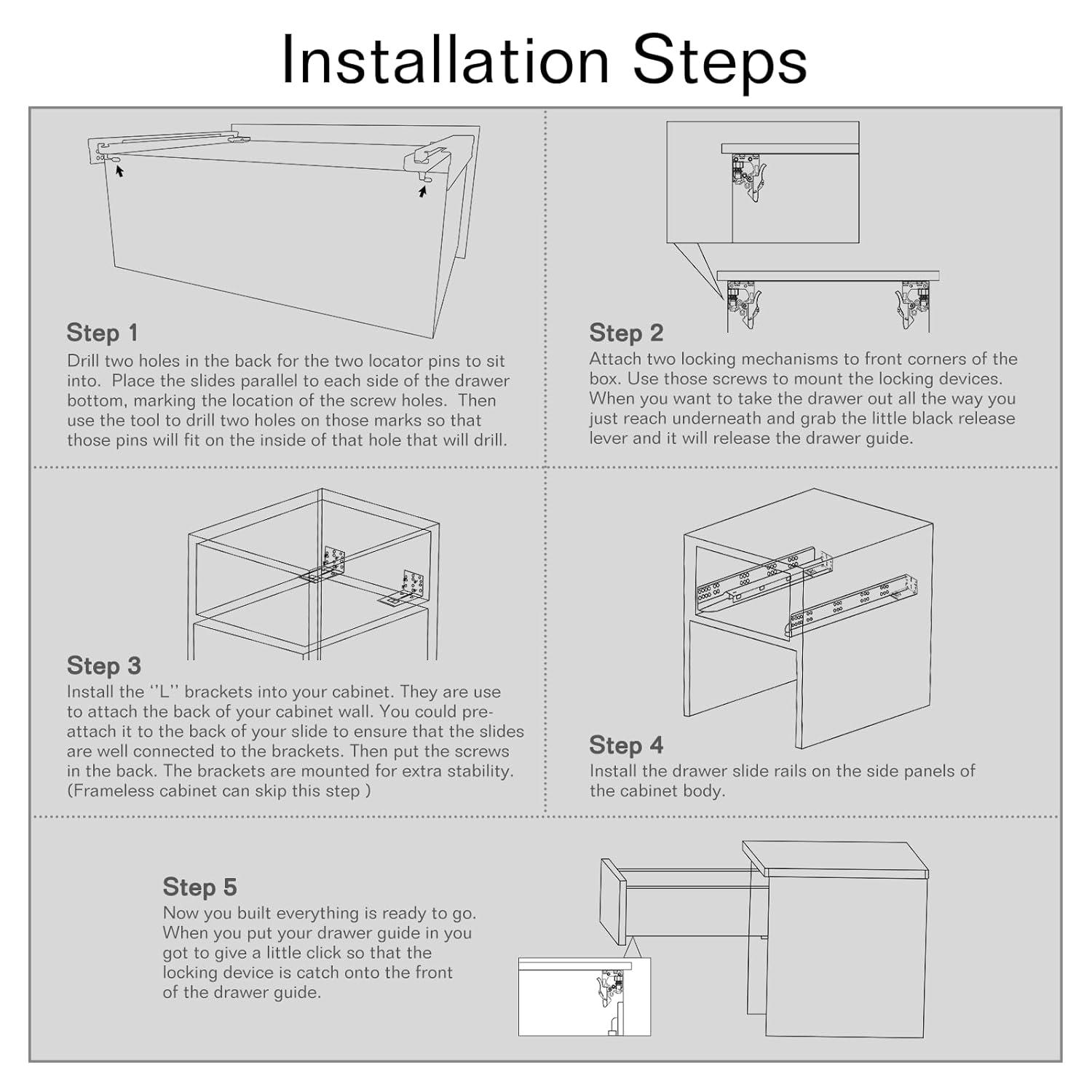 Installation Steps

Step 1
Drill two holes in the back for the two locator pins to sit into. Place the slides parallel to each side of the drawer bottom, marking the location of the screw holes. Then use the tool to drill two holes on those marks so that those pins will fit on the inside of that hole that will drill.

Step 2
Attach two locking mechanisms to front corners of the box. Use those screws to mount the locking devices. When you want to take the drawer out all the way you just reach underneath and grab the little black release lever and it will release the drawer guide.

Step 3
Install the ''L'' brackets into your cabinet. They are use to attach the back of your cabinet wall. You could pre-attach it to the back of your slide to ensure that the slides are well connected to the brackets. Then put the screws in the back. The brackets are mounted for extra stability. (Frameless cabinet can skip this step )

Step 4
Install the drawer slide rails on the side panels of the cabinet body.

Step 5
Now you built everything is ready to go. When you put your drawer guide in you got to give a little click so that the locking device is catch onto the front of the drawer guide.