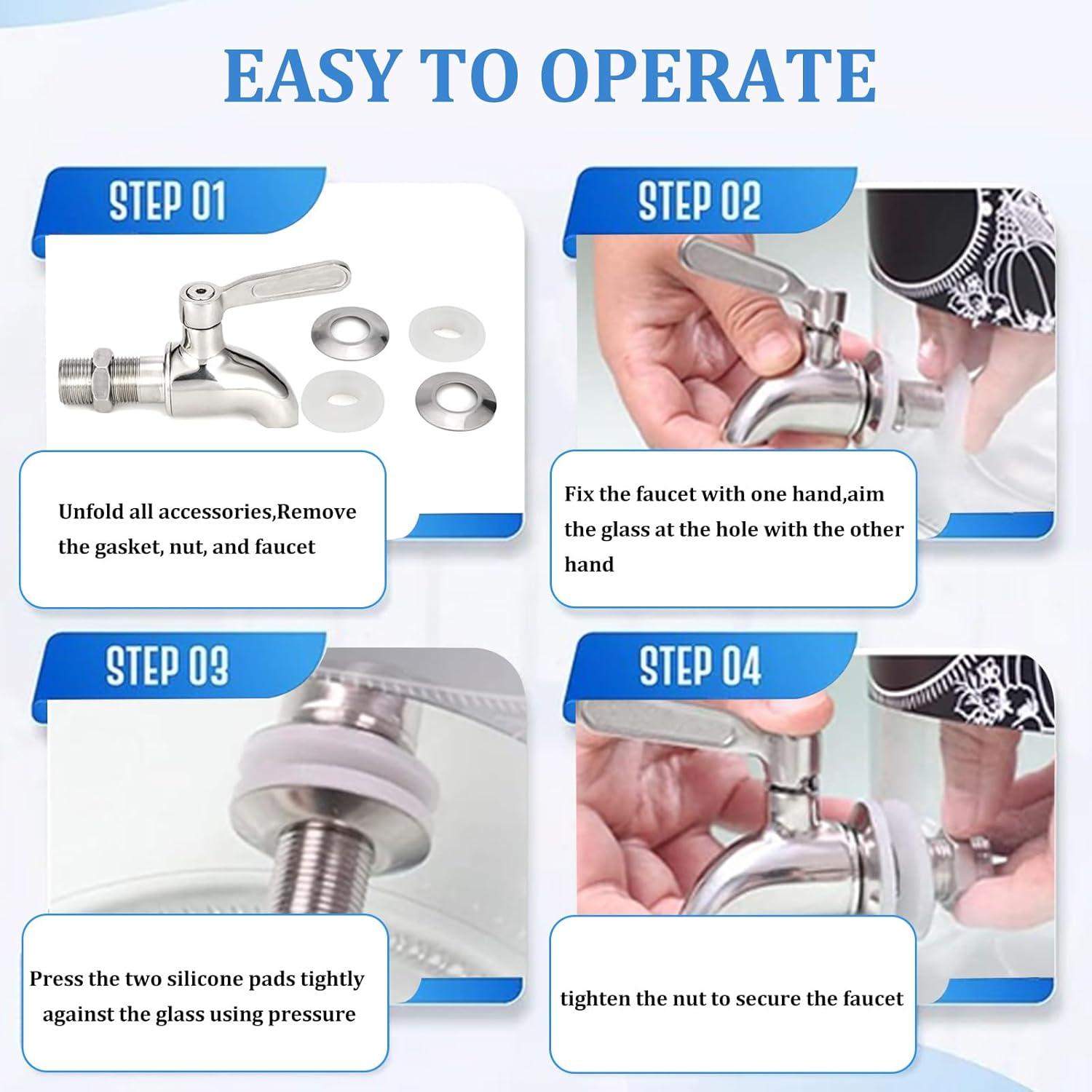 EASY TO OPERATE

STEP 01

Unfold all accessories,Remove the gasket, nut, and faucet

STEP 02

Fix the faucet with one hand,aim the glass at the hole with the other hand

STEP 03

Press the two silicone pads tightly against the glass using pressure

STEP 04

tighten the nut to secure the faucet