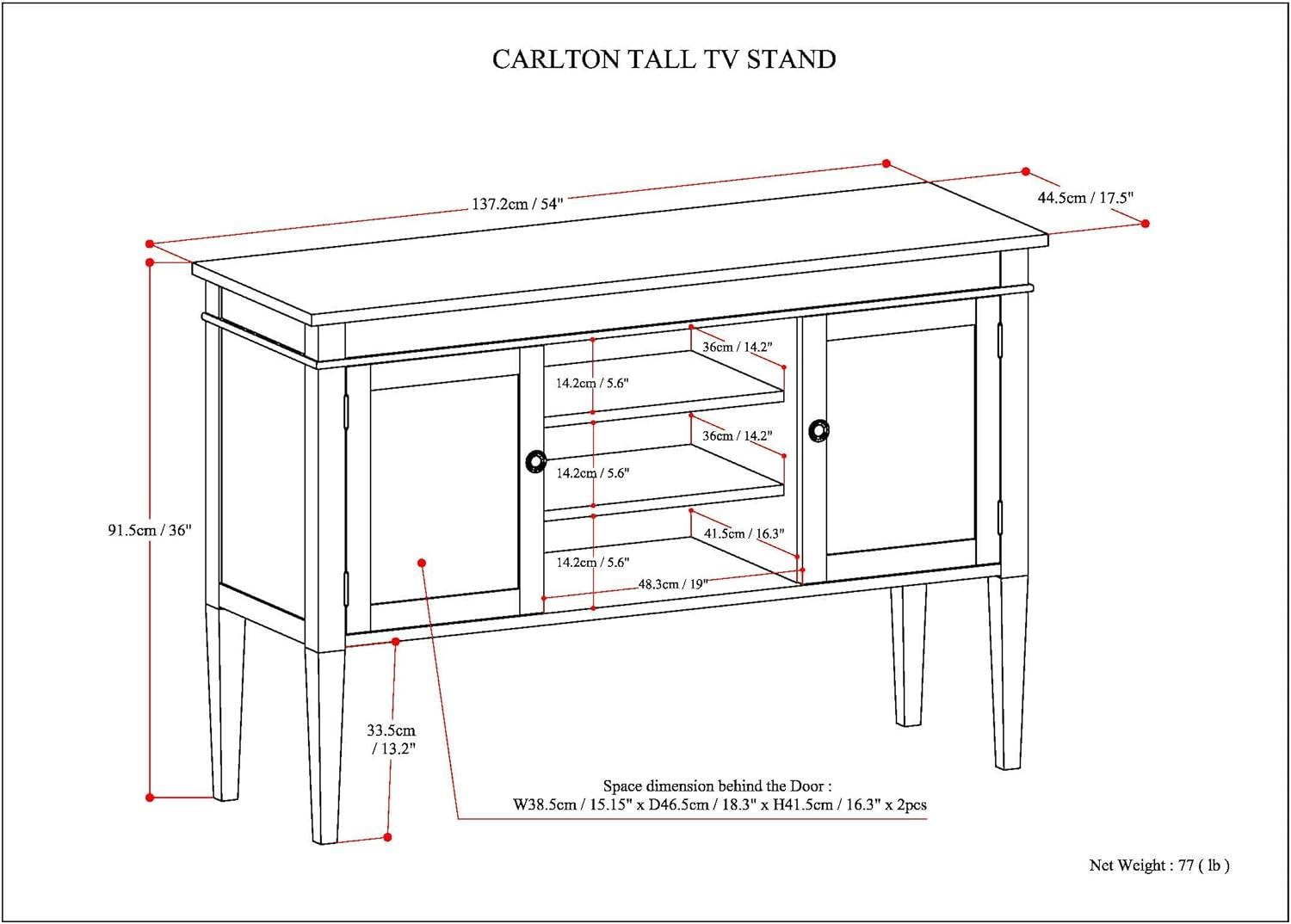 CARLTON TALL TV STAND

137.2cm / 54"

44.5cm / 17.5"

91.5cm / 36"

36cm / 14.2"

14.2cm / 5.6"

36cm / 14.2"

14.2cm / 5.6"

41.5cm / 16.3"

14.2cm / 5.6"

48.3cm / 19"

33.5cm / 13.2"

Space dimension behind the Door :
W38.5cm / 15.15" x D46.5cm / 18.3" x H41.5cm / 16.3" x 2pcs

Net Weight : 77 ( lb )