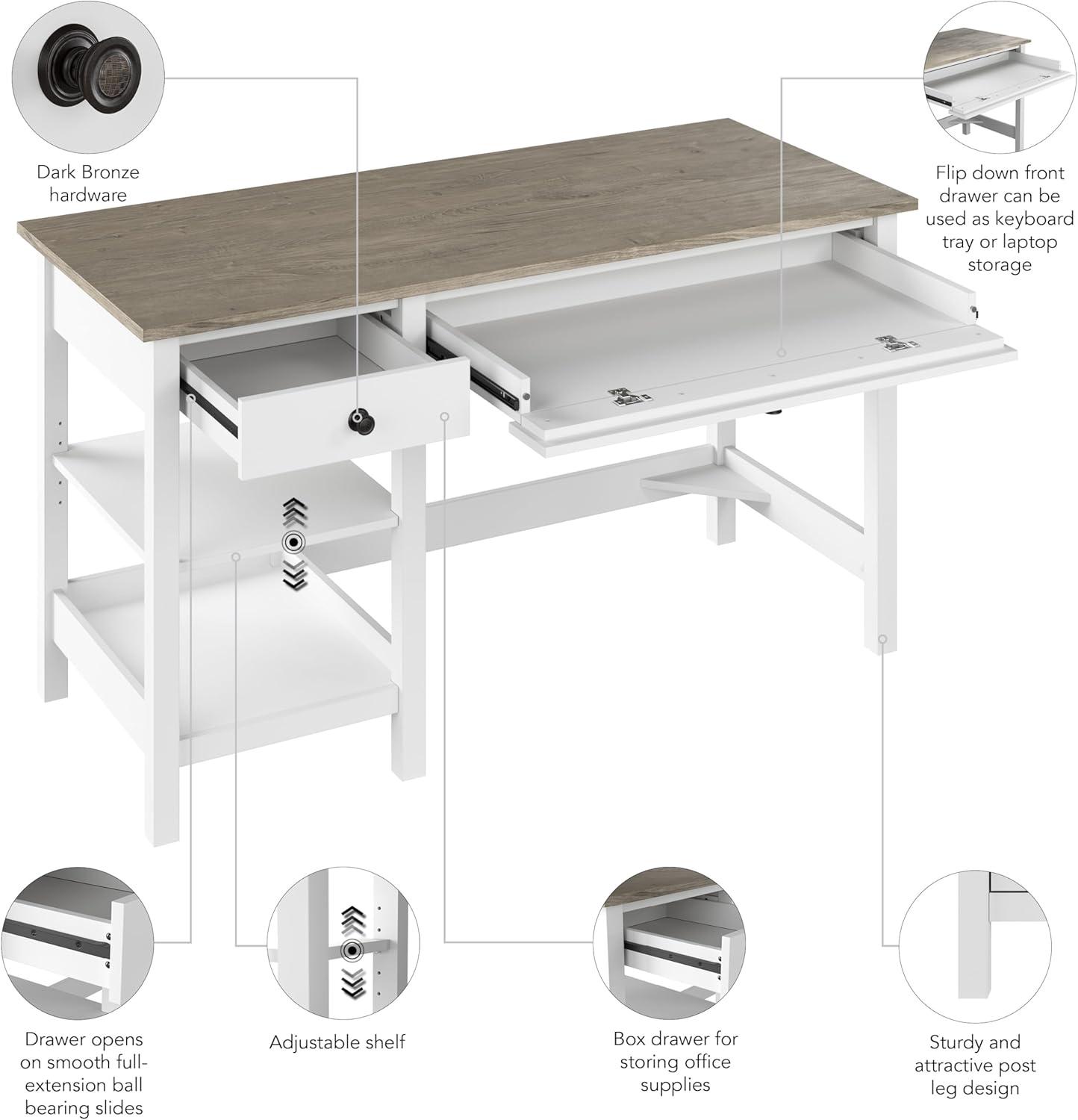 Dark Bronze hardware

Flip down front drawer can be used as keyboard tray or laptop storage

Drawer opens on smooth full-extension ball bearing slides

Adjustable shelf

Box drawer for storing office supplies

Sturdy and attractive post leg design