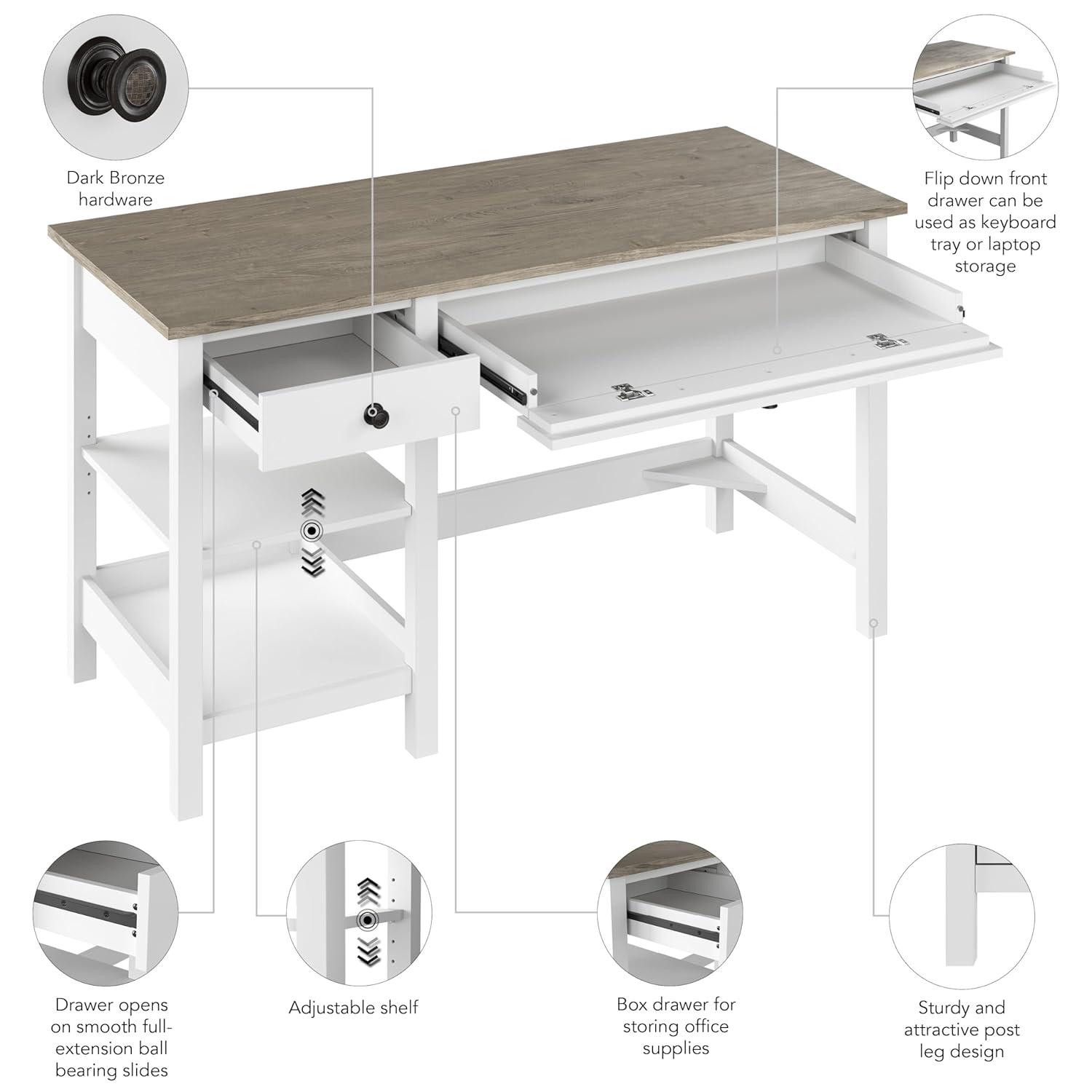 Dark Bronze hardware

Flip down front drawer can be used as keyboard tray or laptop storage

Drawer opens on smooth full-extension ball bearing slides

Adjustable shelf

Box drawer for storing office supplies

Sturdy and attractive post leg design