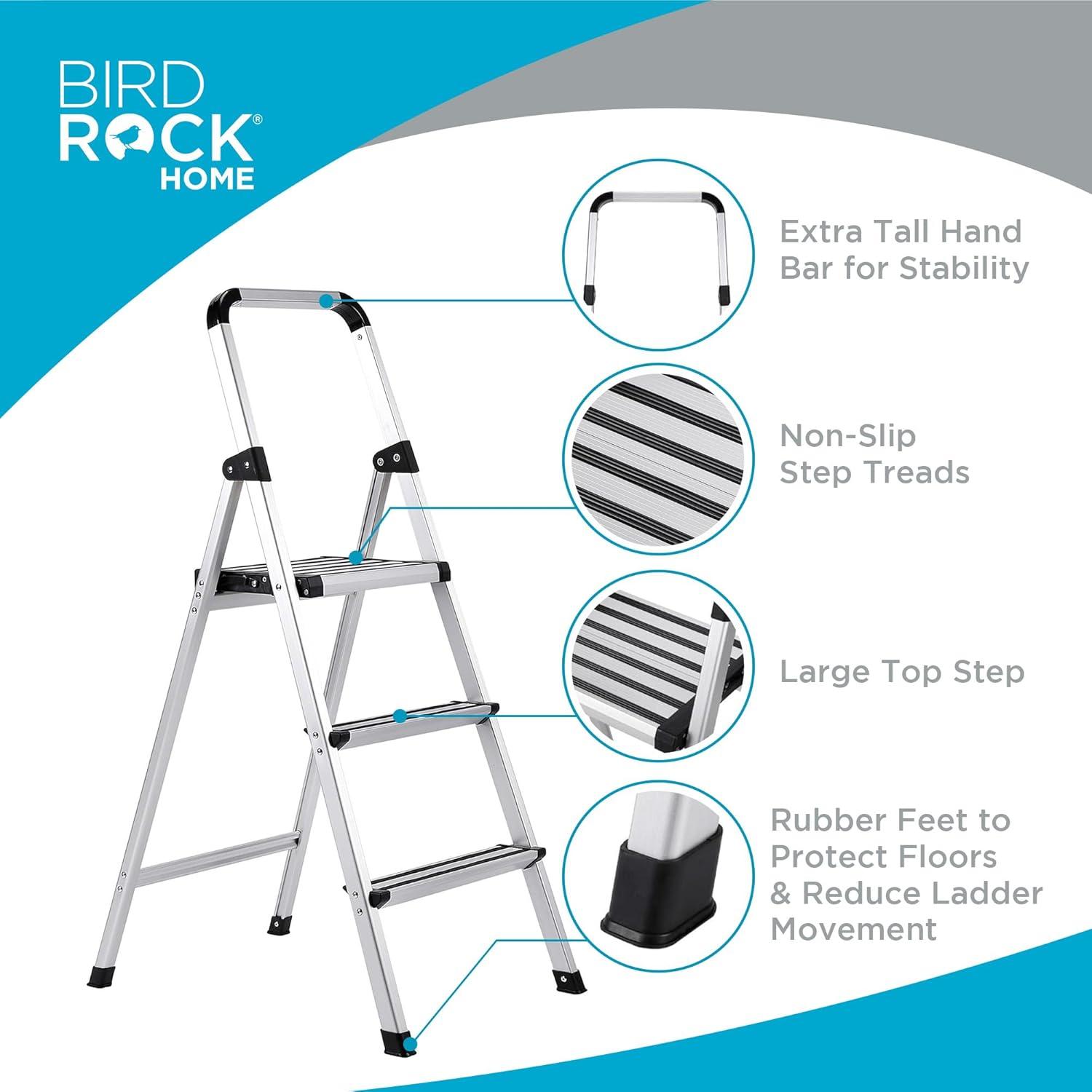 BIRD
ROCK®
HOME

Extra Tall Hand Bar for Stability

Non-Slip Step Treads

Large Top Step

Rubber Feet to Protect Floors & Reduce Ladder Movement