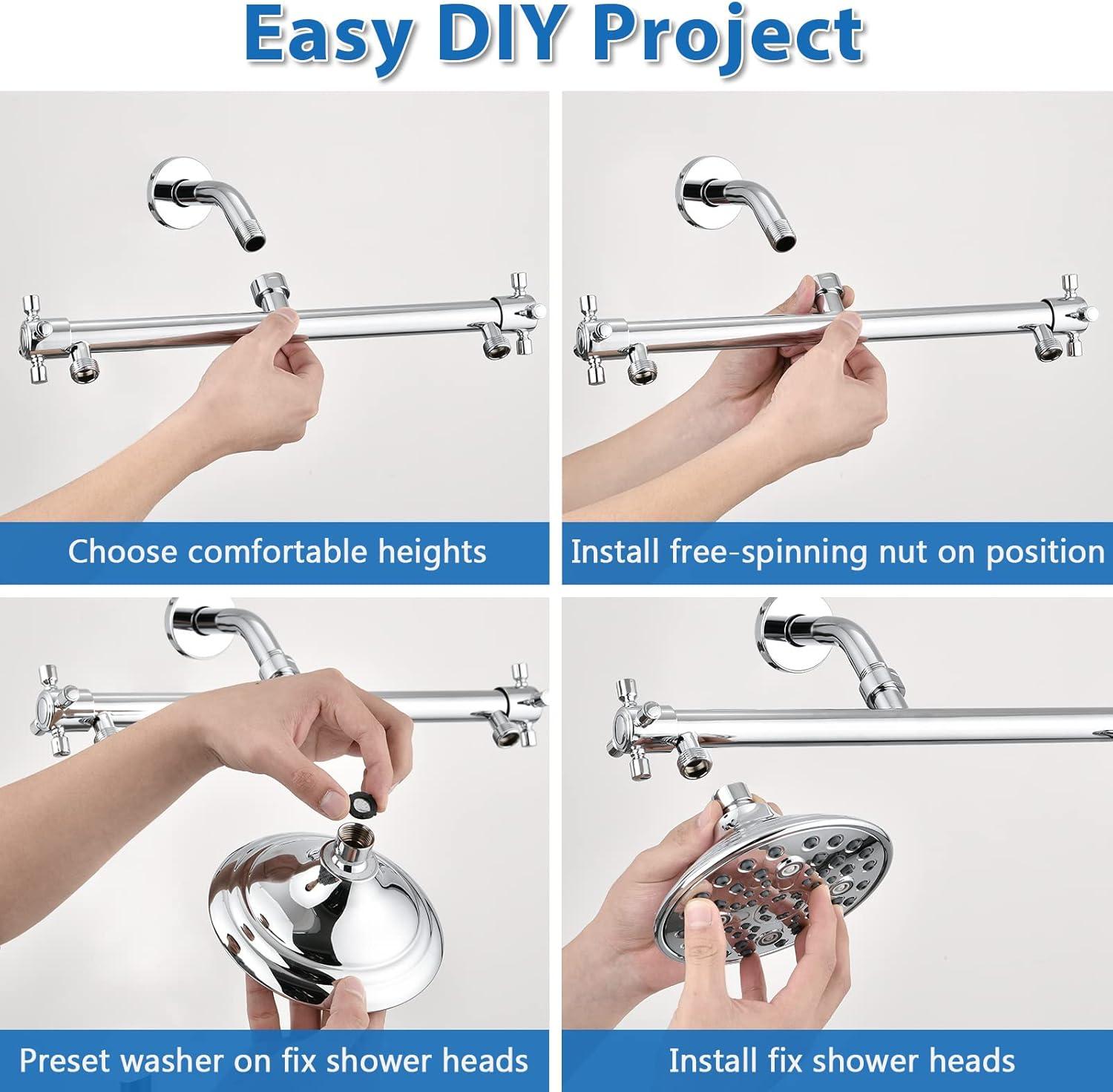 Easy DIY Project

Choose comfortable heights

Install free-spinning nut on position

Preset washer on fix shower heads

Install fix shower heads