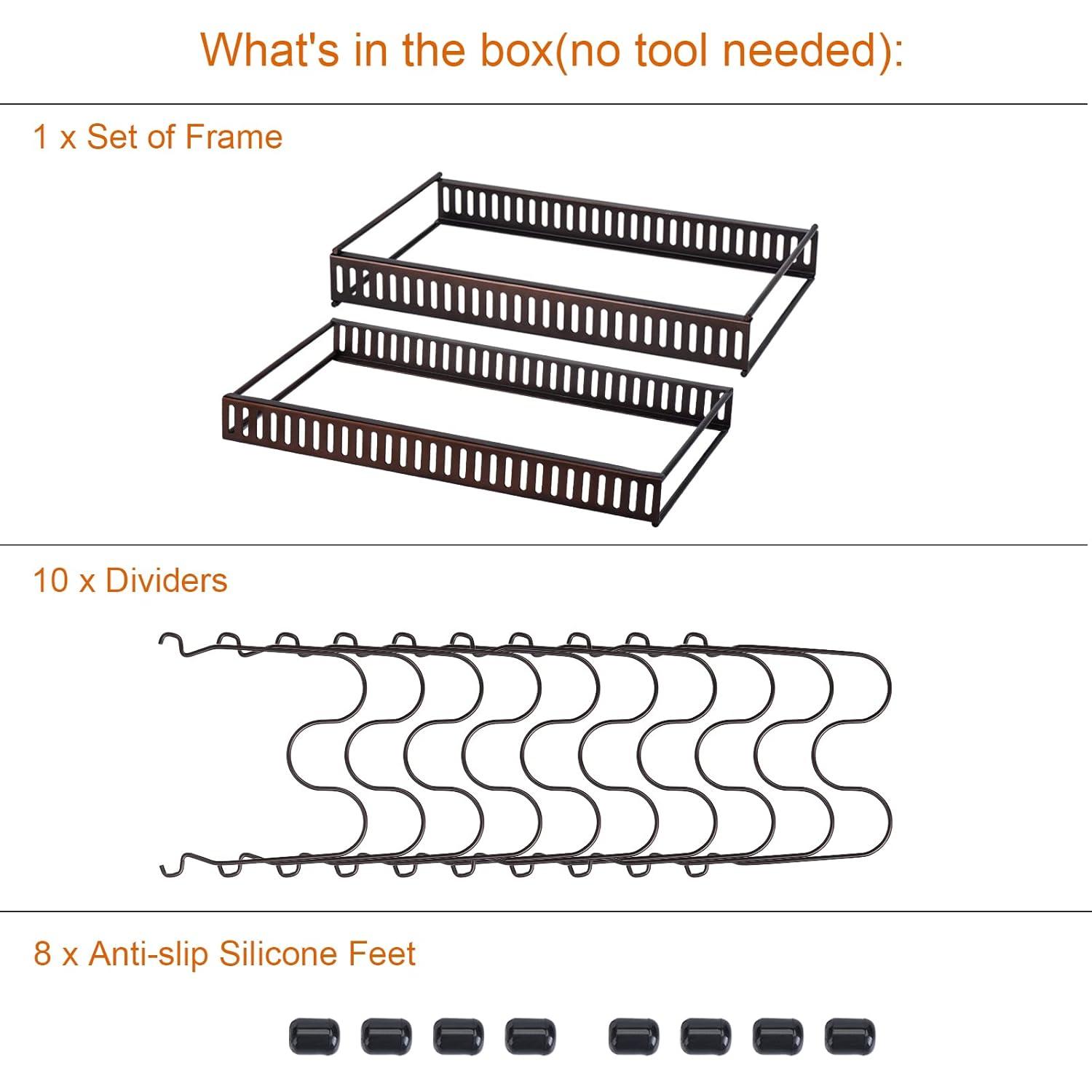 What's in the box(no tool needed):

1 x Set of Frame

10 x Dividers

8 x Anti-slip Silicone Feet