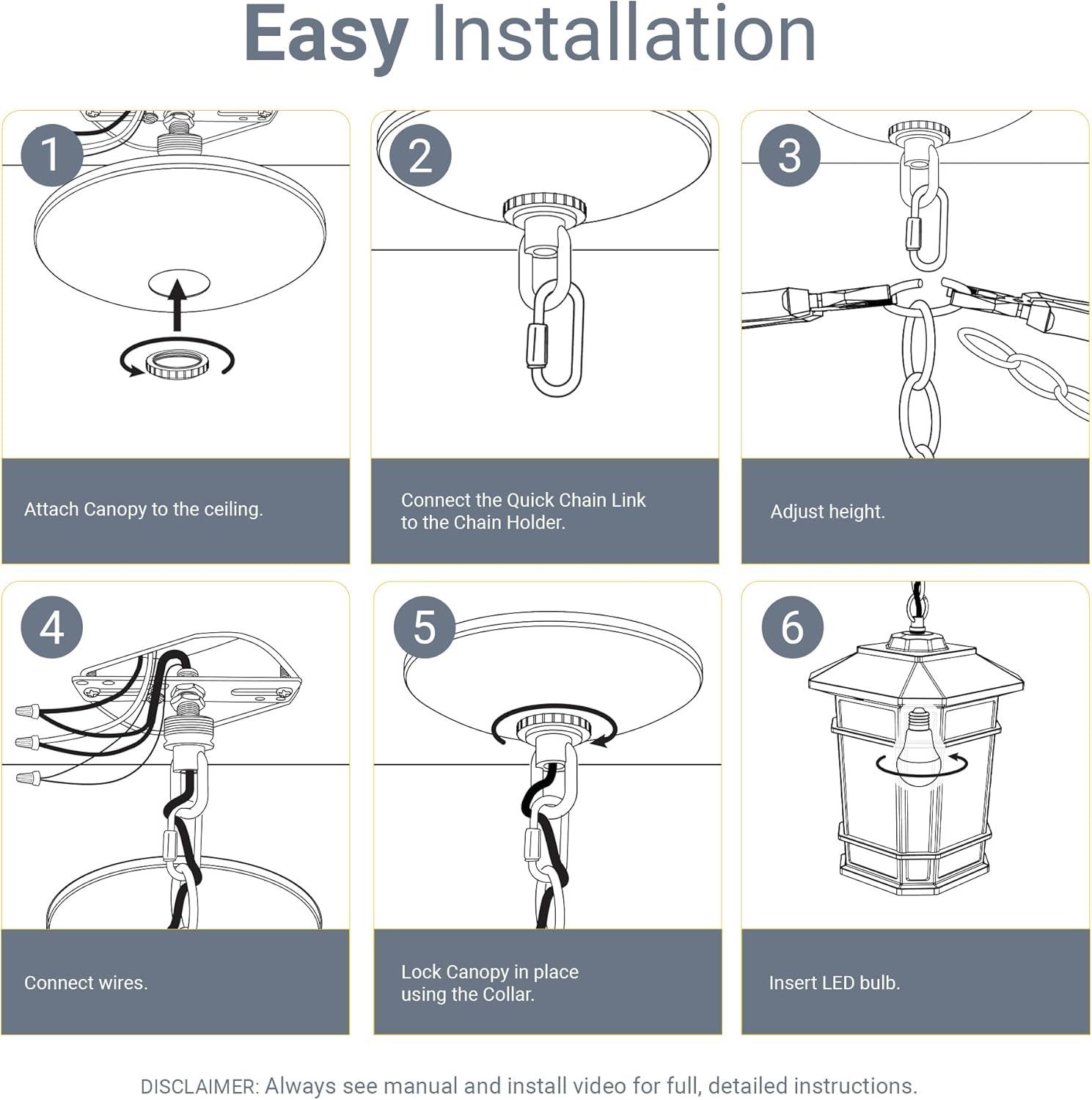 Easy Installation

1

Attach Canopy to the ceiling.

2

Connect the Quick Chain Link to the Chain Holder.

3

Adjust height.

4

Connect wires.

5

Lock Canopy in place using the Collar.

6

Insert LED bulb.

DISCLAIMER: Always see manual and install video for full, detailed instructions.