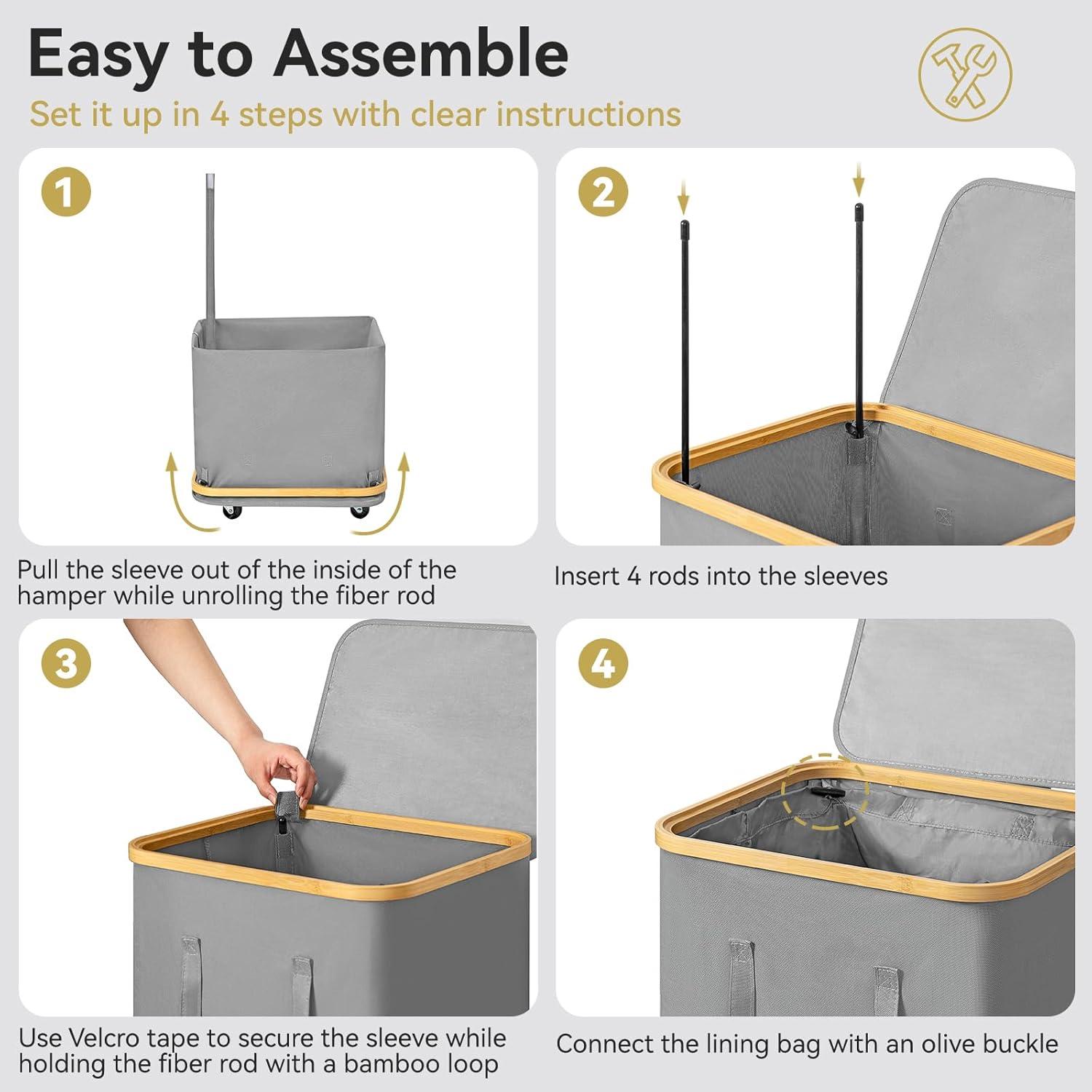 Easy to Assemble

Set it up in 4 steps with clear instructions

1

Pull the sleeve out of the inside of the hamper while unrolling the fiber rod

2

Insert 4 rods into the sleeves

3

Use Velcro tape to secure the sleeve while holding the fiber rod with a bamboo loop

4

Connect the lining bag with an olive buckle