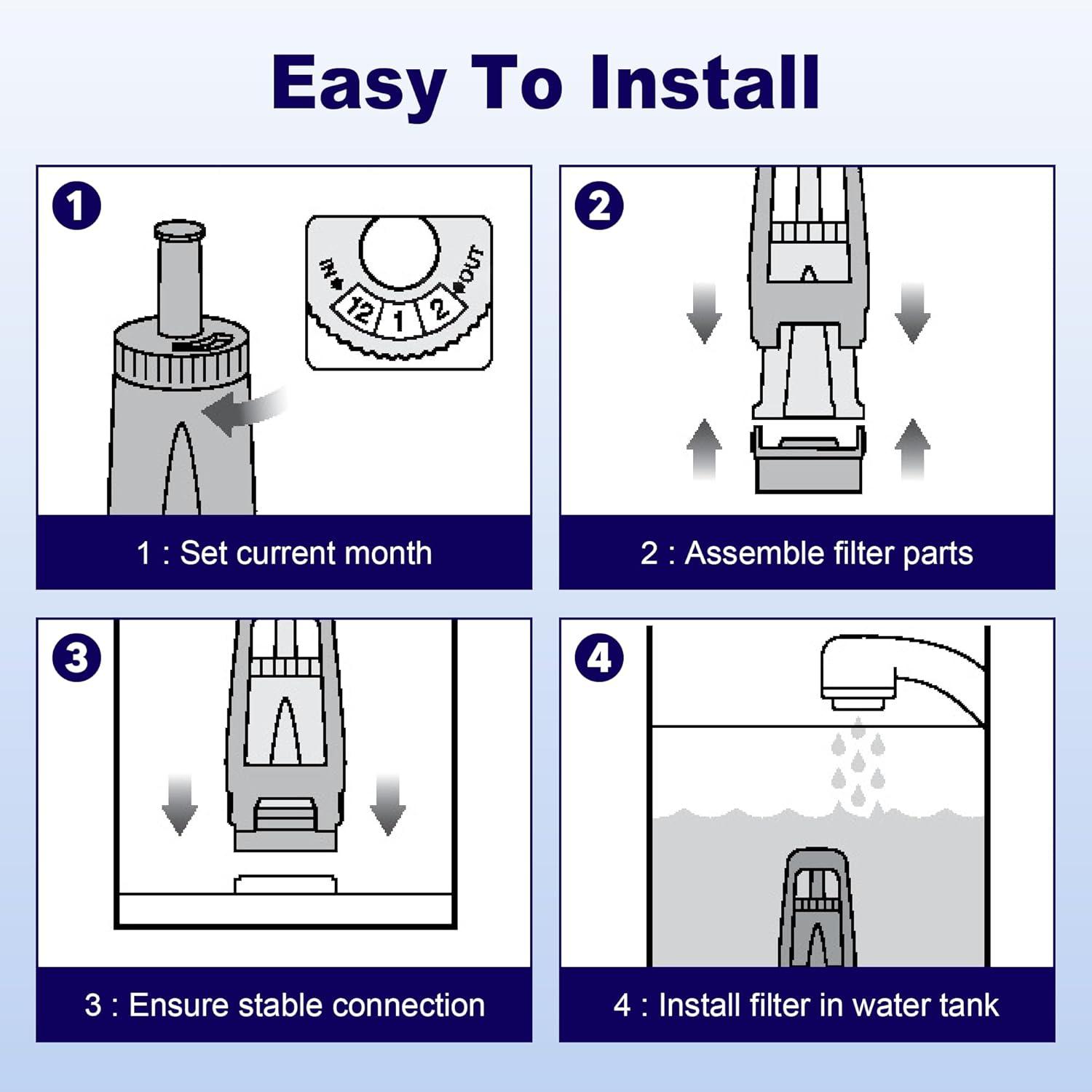 Easy To Install

1

IN 12 1 2 OUT

1 : Set current month

2

2 : Assemble filter parts

3

3 : Ensure stable connection

4

4 : Install filter in water tank