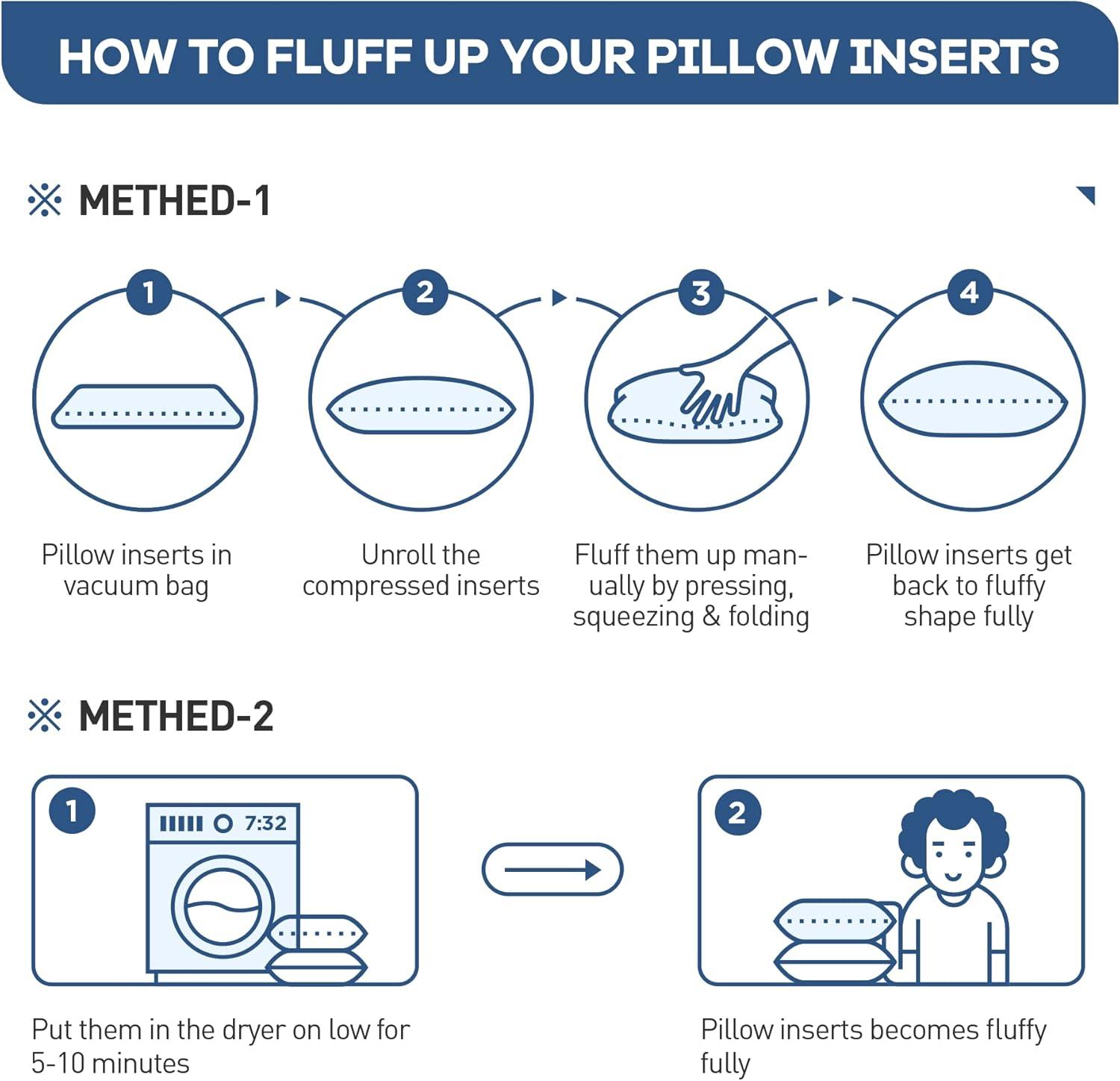 HOW TO FLUFF UP YOUR PILLOW INSERTS

※ METHED-1

1

2

3

4

Pillow inserts in vacuum bag

Unroll the compressed inserts

Fluff them up manually by pressing, squeezing & folding

Pillow inserts get back to fluffy shape fully

※ METHED-2

1

7:32

2

Put them in the dryer on low for 5-10 minutes

Pillow inserts becomes fluffy fully