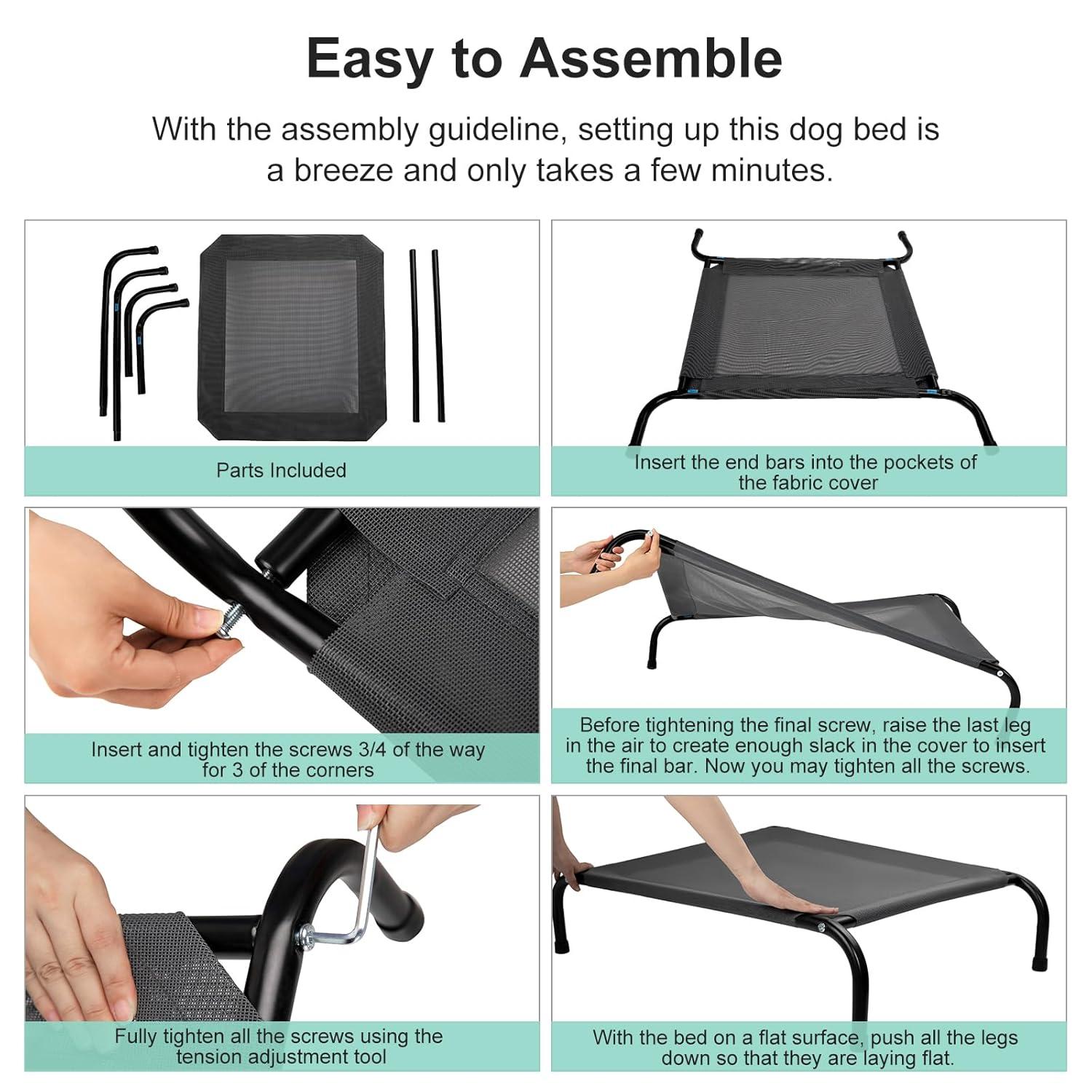 Easy to Assemble

With the assembly guideline, setting up this dog bed is a breeze and only takes a few minutes.

Parts Included

Insert the end bars into the pockets of the fabric cover

Insert and tighten the screws 3/4 of the way for 3 of the corners

Before tightening the final screw, raise the last leg in the air to create enough slack in the cover to insert the final bar. Now you may tighten all the screws.

Fully tighten all the screws using the tension adjustment tool

With the bed on a flat surface, push all the legs down so that they are laying flat.