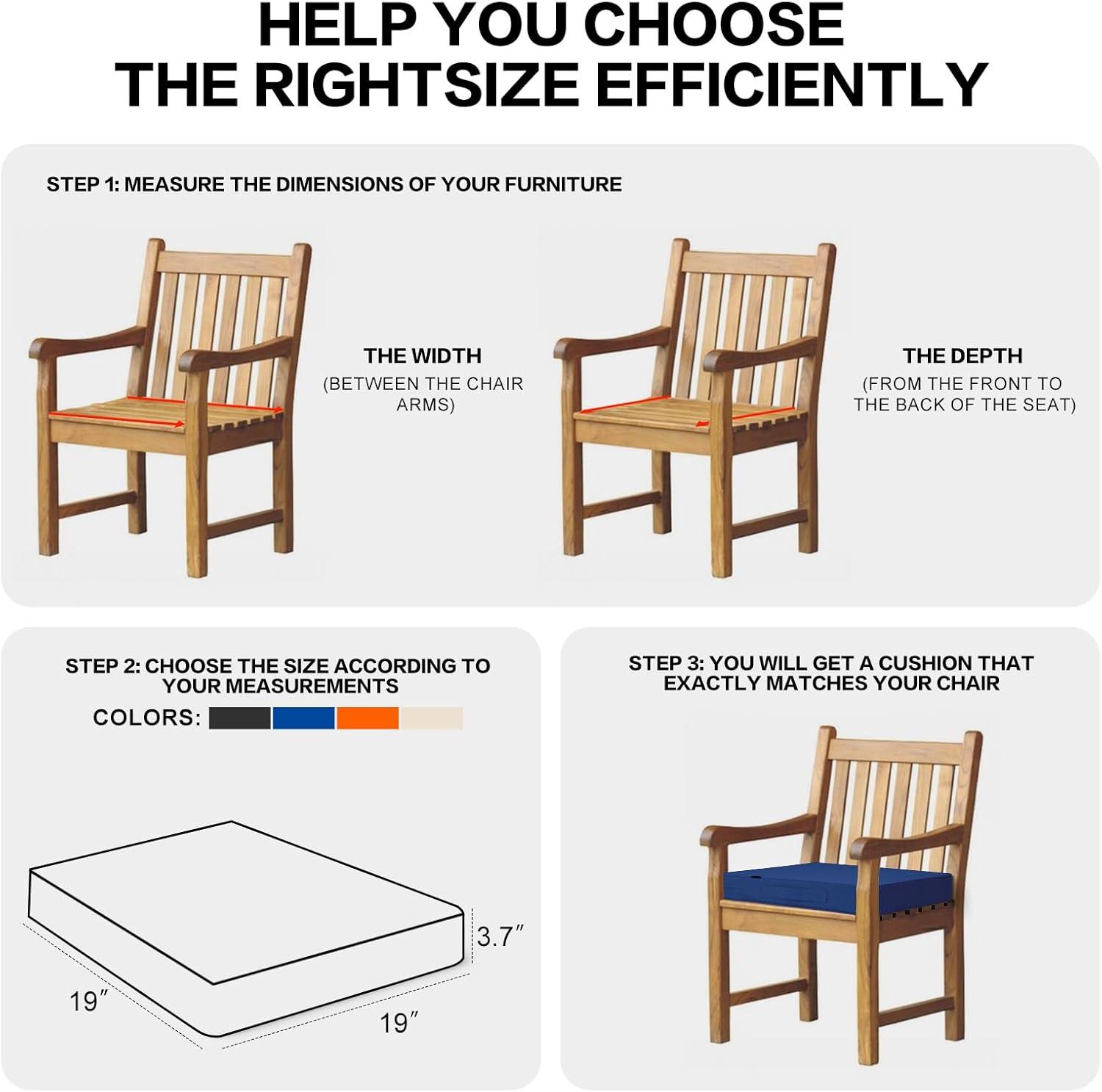 HELP YOU CHOOSE
THE RIGHTSIZE EFFICIENTLY

STEP 1: MEASURE THE DIMENSIONS OF YOUR FURNITURE

THE WIDTH
(BETWEEN THE CHAIR ARMS)

THE DEPTH
(FROM THE FRONT TO THE BACK OF THE SEAT)

STEP 2: CHOOSE THE SIZE ACCORDING TO YOUR MEASUREMENTS

COLORS:

3.7″

19″

19″

STEP 3: YOU WILL GET A CUSHION THAT EXACTLY MATCHES YOUR CHAIR