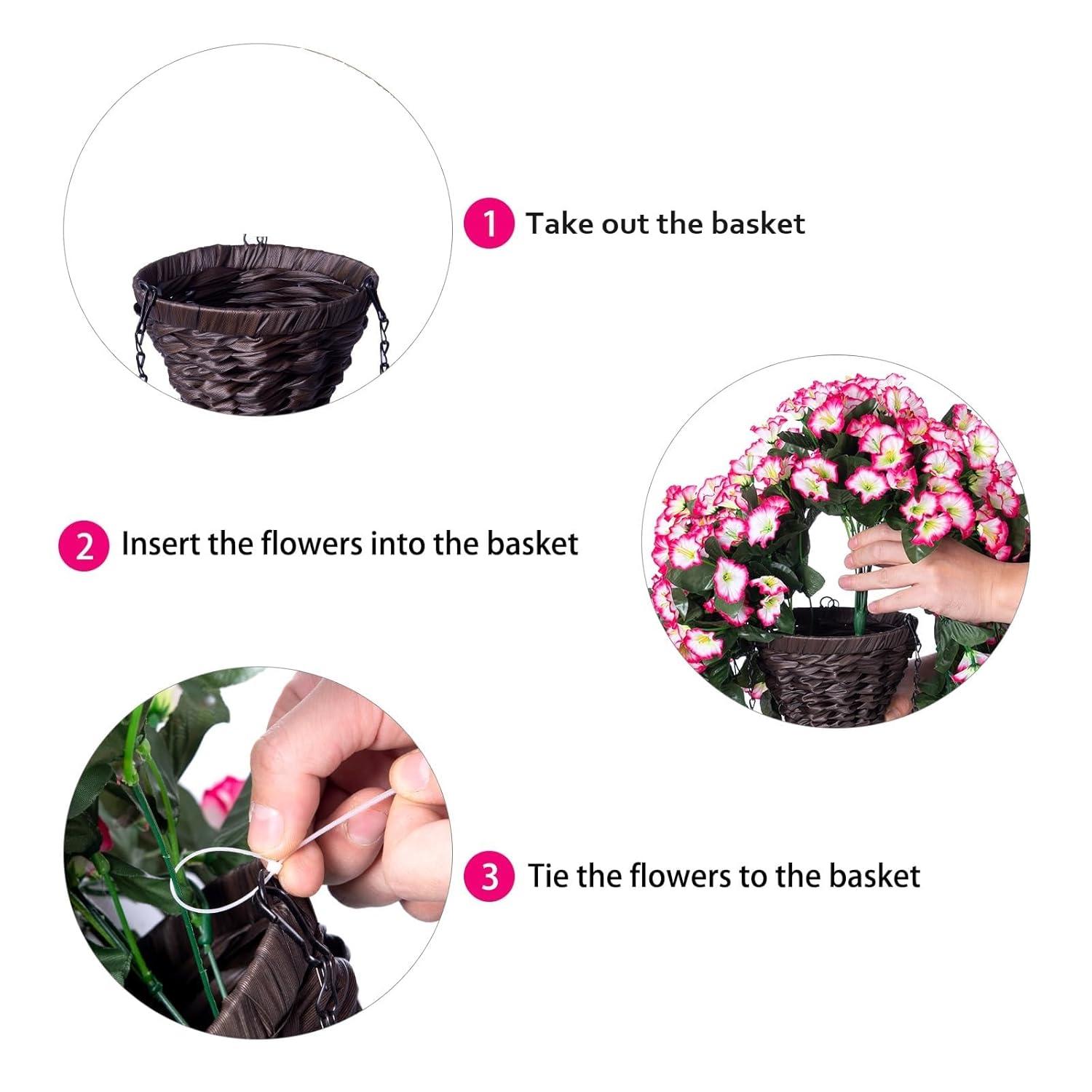 1 Take out the basket

2 Insert the flowers into the basket

3 Tie the flowers to the basket