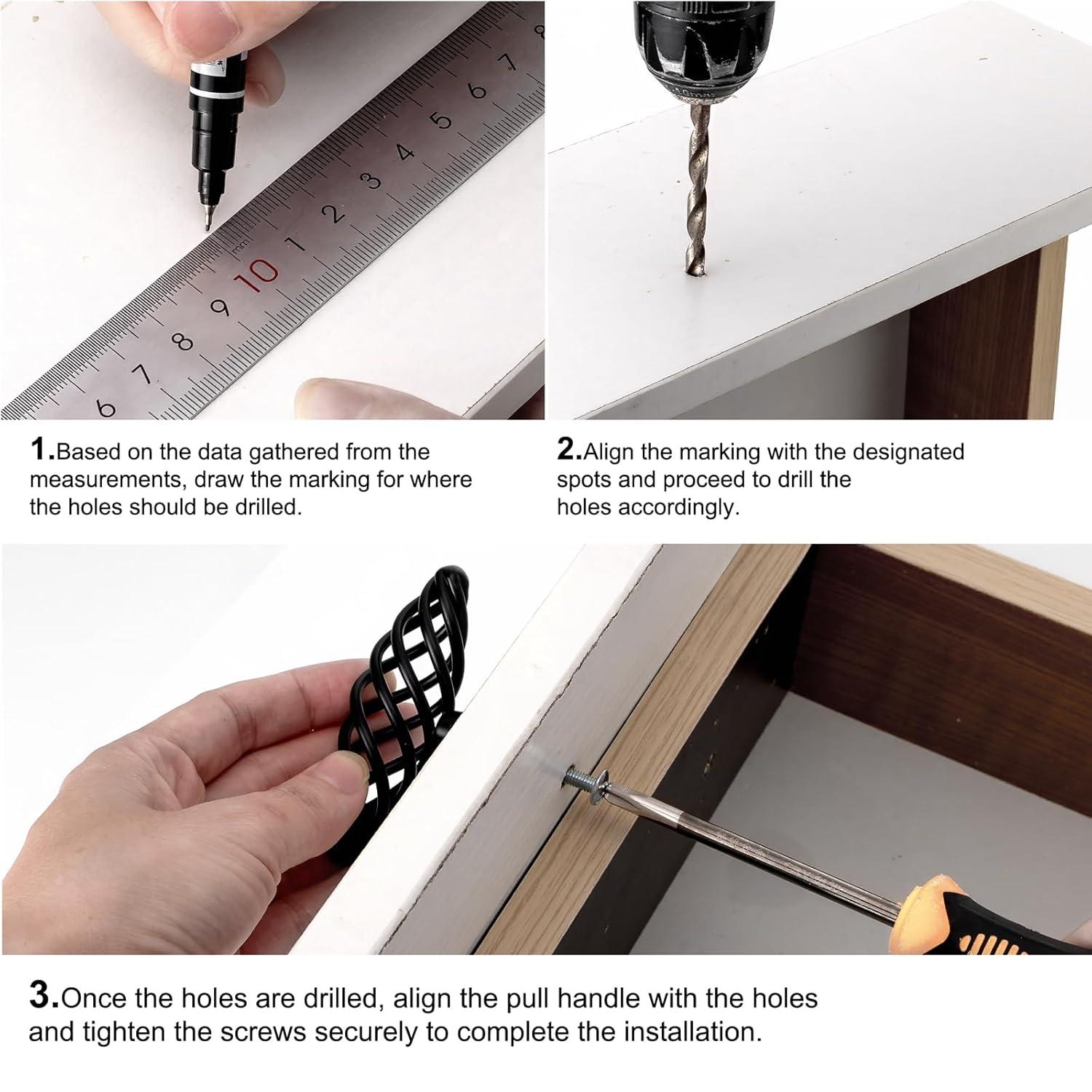 6 7 8 9 10 1 2 3 4 5 6 7 8

1.Based on the data gathered from the measurements, draw the marking for where the holes should be drilled.

2.Align the marking with the designated spots and proceed to drill the holes accordingly.

3.Once the holes are drilled, align the pull handle with the holes and tighten the screws securely to complete the installation.