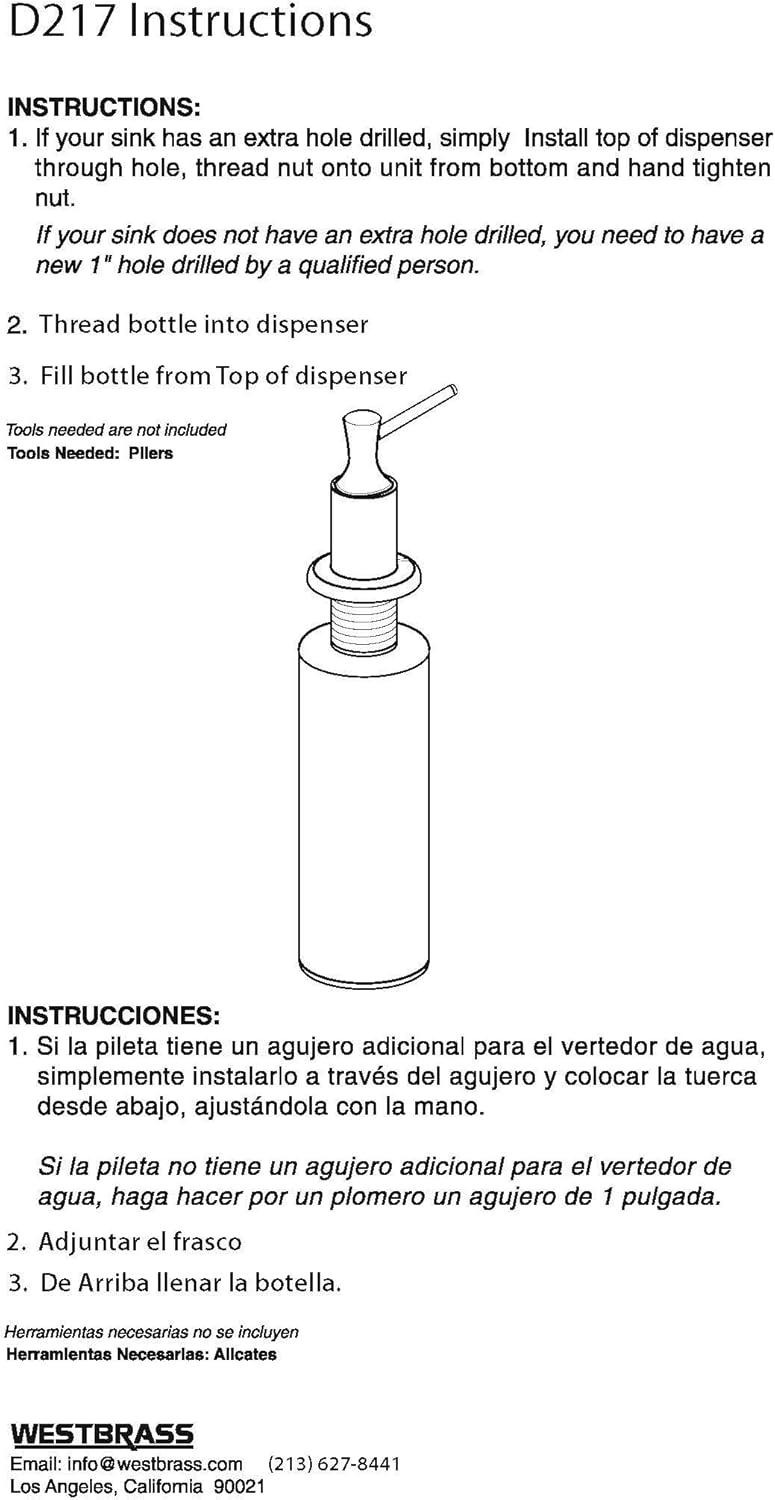 D217 Instructions

INSTRUCTIONS:
1. If your sink has an extra hole drilled, simply Install top of dispenser through hole, thread nut onto unit from bottom and hand tighten nut.
If your sink does not have an extra hole drilled, you need to have a new 1" hole drilled by a qualified person.

2. Thread bottle into dispenser

3. Fill bottle from Top of dispenser

Tools needed are not included
Tools Needed: Pliers

INSTRUCCIONES:
1. Si la pileta tiene un agujero adicional para el vertedor de agua, simplemente instalarlo a través del agujero y colocar la tuerca desde abajo, ajustándola con la mano.

Si la pileta no tiene un agujero adicional para el vertedor de agua, haga hacer por un plomero un agujero de 1 pulgada.

2. Adjuntar el frasco

3. De Arriba llenar la botella.

Herramientas necesarias no se incluyen
Herramientas Necesarias: Alicates

WESTBRASS
Email: info@westbrass.com (213) 627-8441
Los Angeles, California 90021