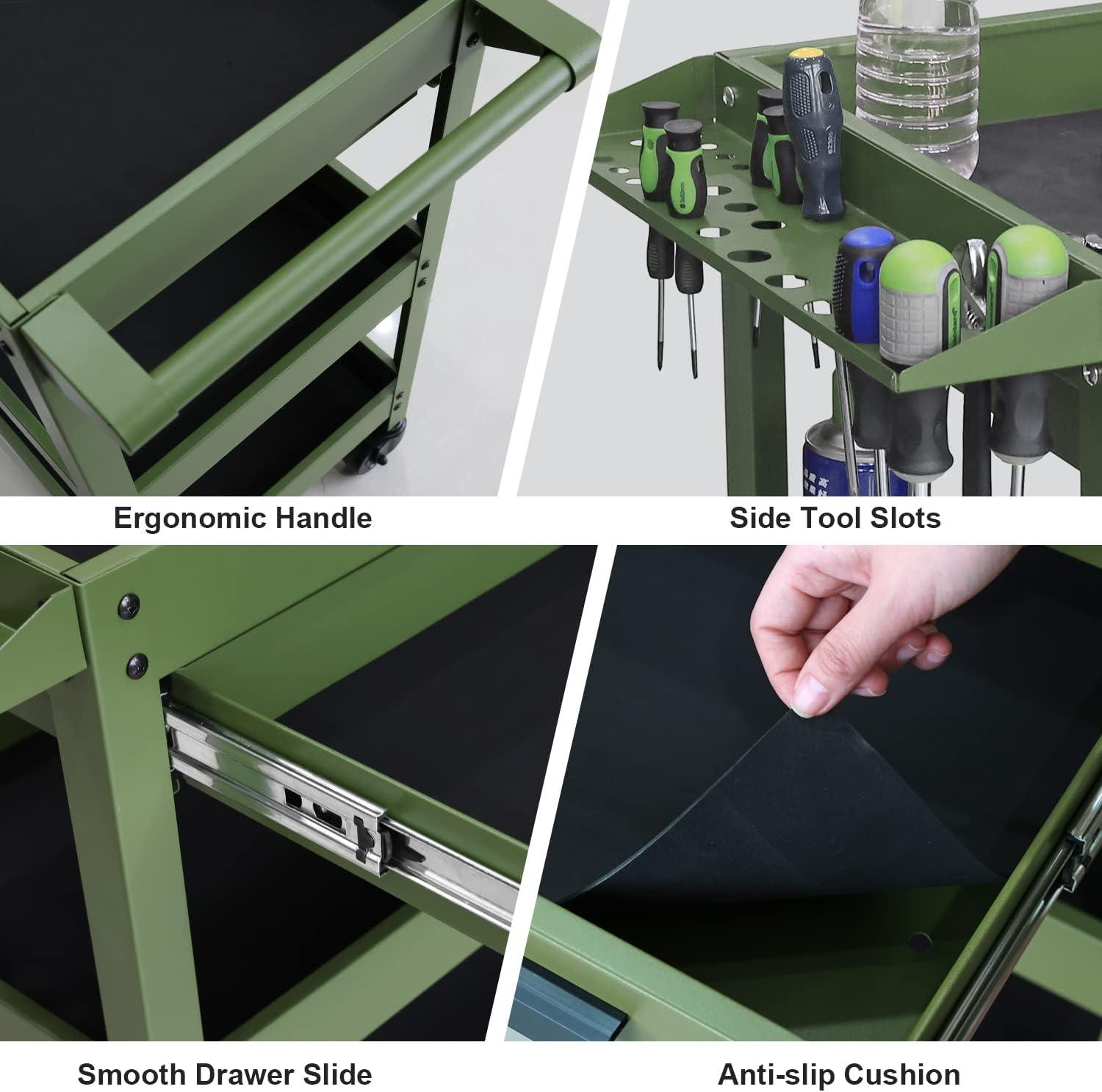 Ergonomic Handle

Side Tool Slots

Smooth Drawer Slide

Anti-slip Cushion