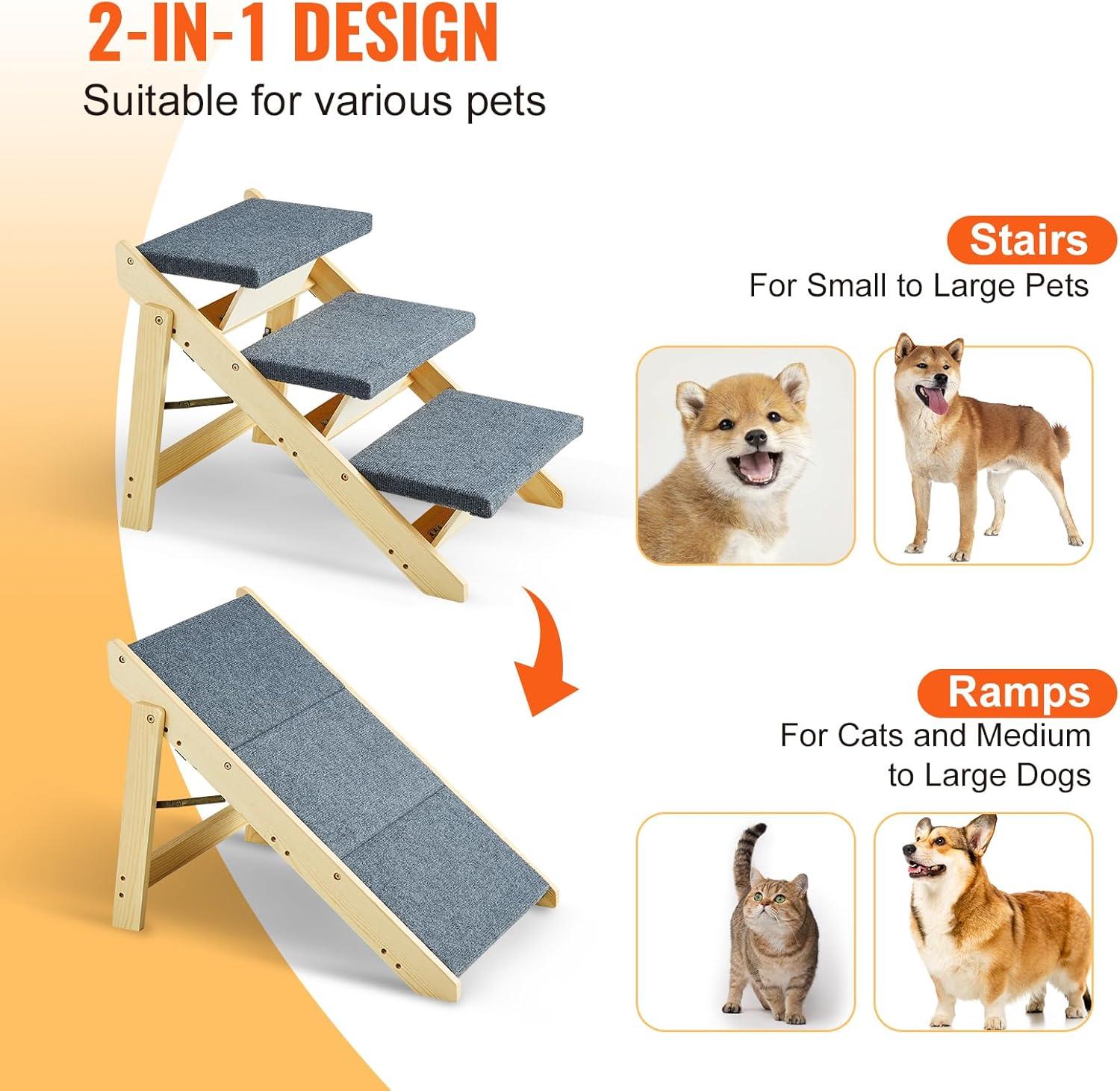 2-IN-1 DESIGN
Suitable for various pets

Stairs
For Small to Large Pets

Ramps
For Cats and Medium to Large Dogs