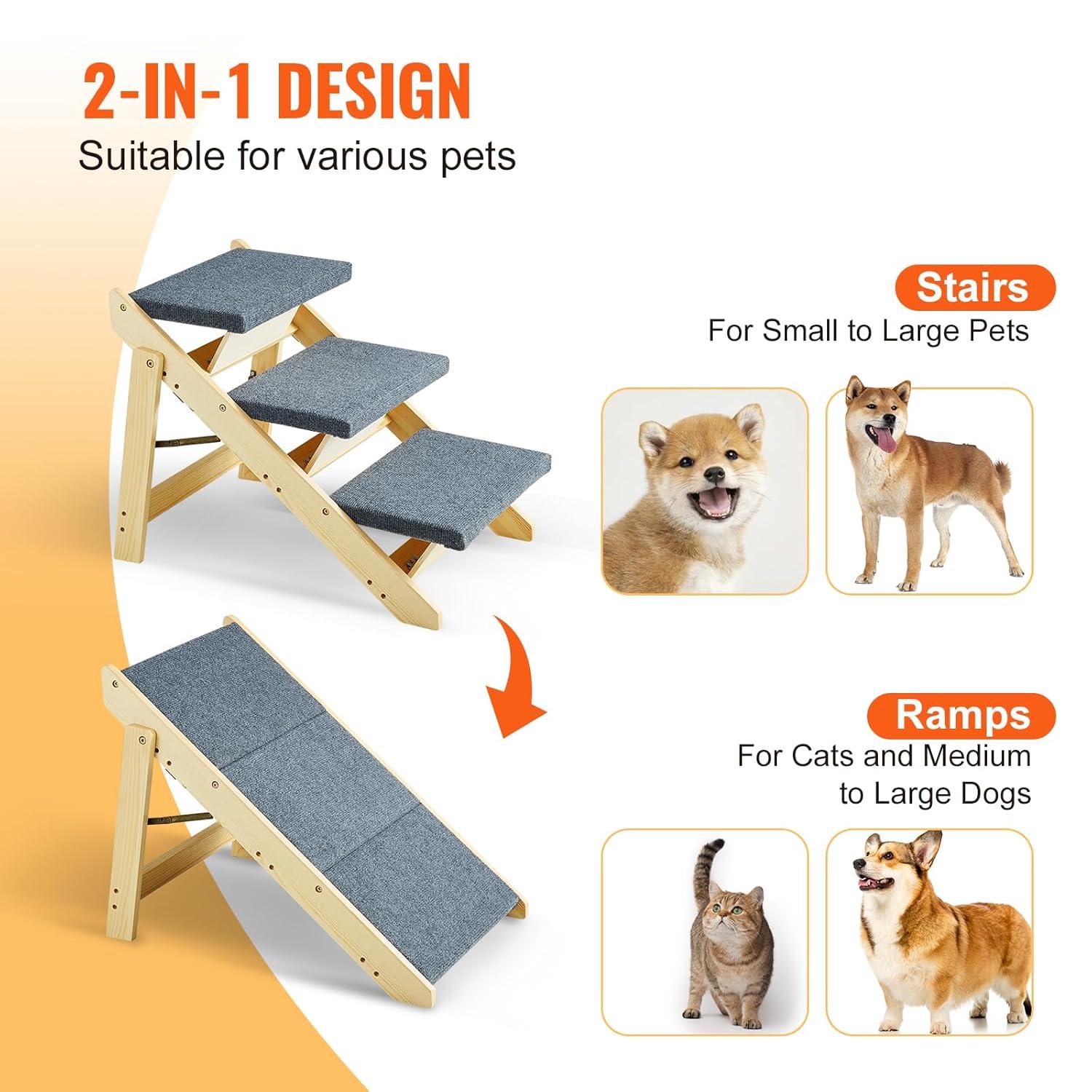 2-IN-1 DESIGN
Suitable for various pets

Stairs
For Small to Large Pets

Ramps
For Cats and Medium to Large Dogs