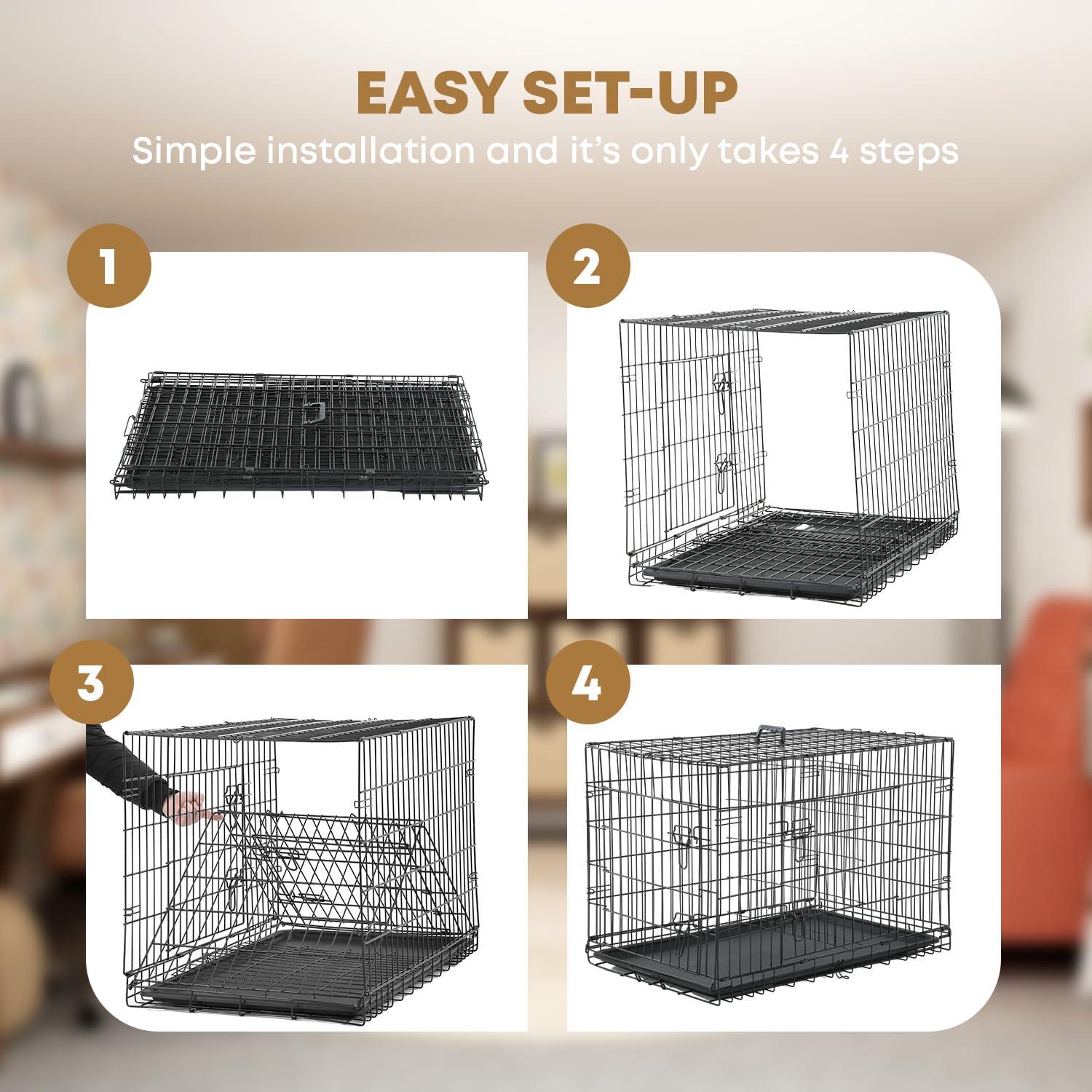 EASY SET-UP

Simple installation and it's only takes 4 steps

1

2

3

4