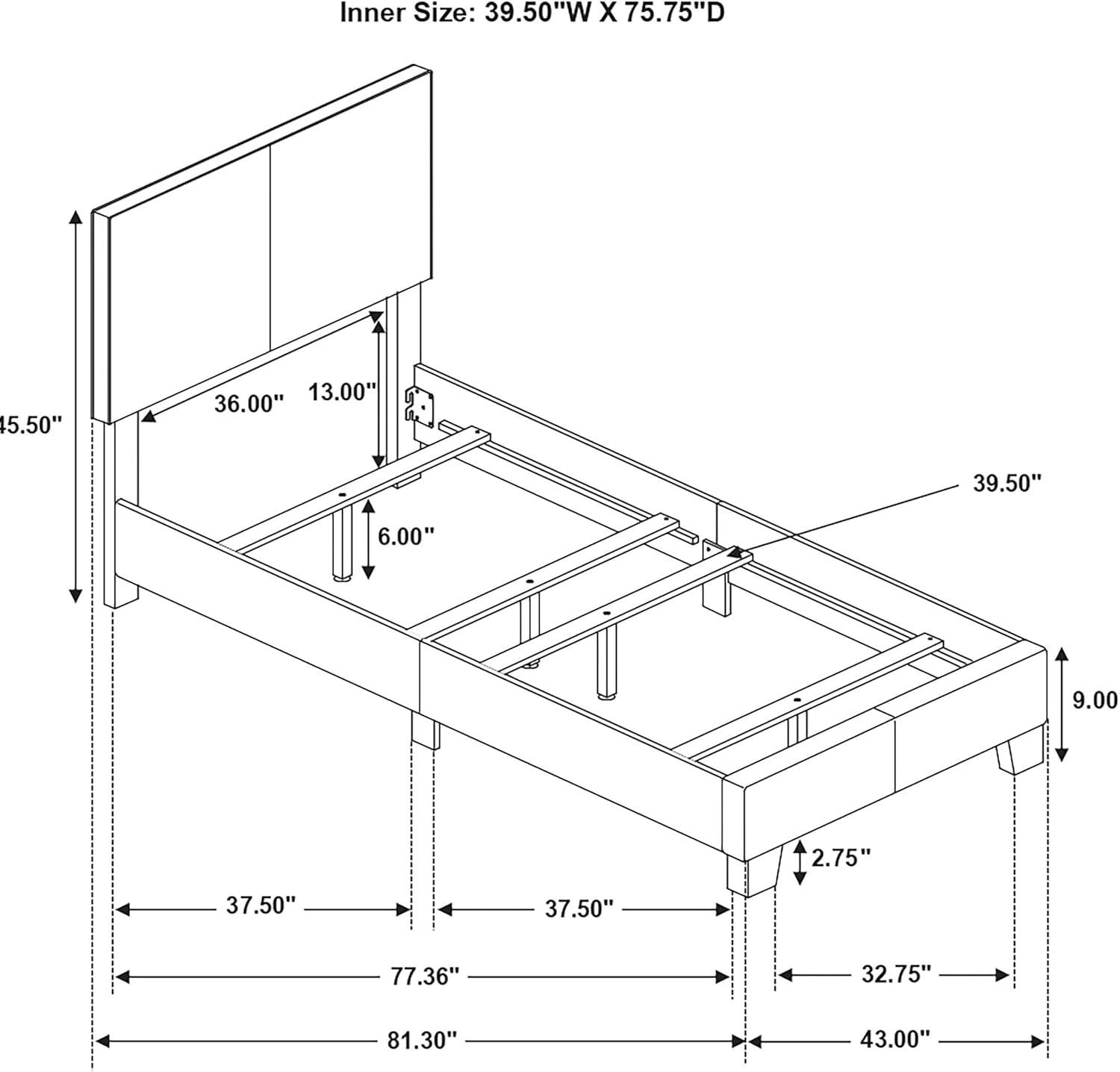 Inner Size: 39.50"W X 75.75"D

45.50"

36.00"

13.00"

6.00"

39.50"

9.00

2.75"

37.50"

37.50"

77.36"

32.75"

81.30"

43.00"