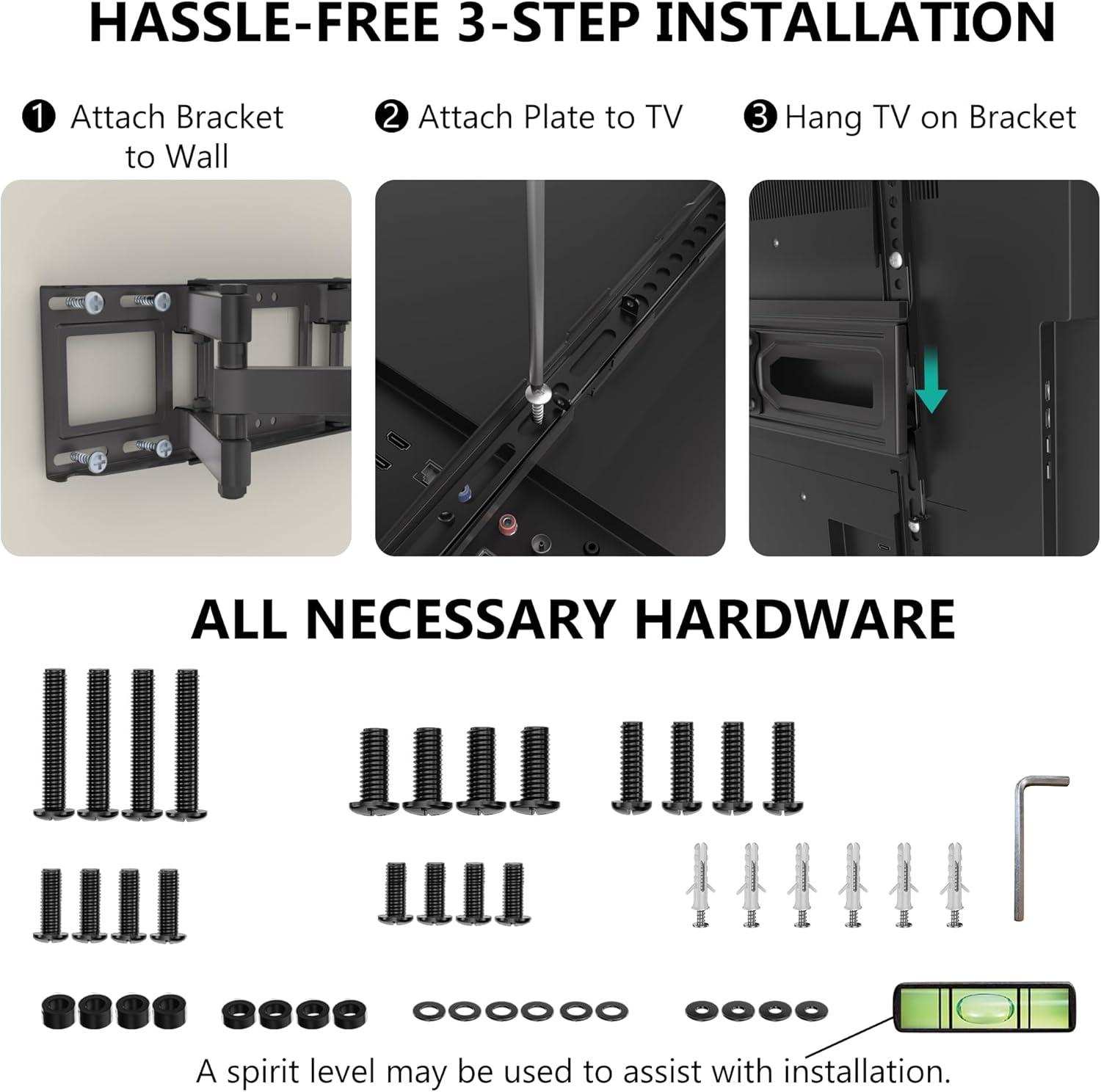 HASSLE-FREE 3-STEP INSTALLATION

❶ Attach Bracket to Wall

❷ Attach Plate to TV

❸ Hang TV on Bracket

ALL NECESSARY HARDWARE

A spirit level may be used to assist with installation.