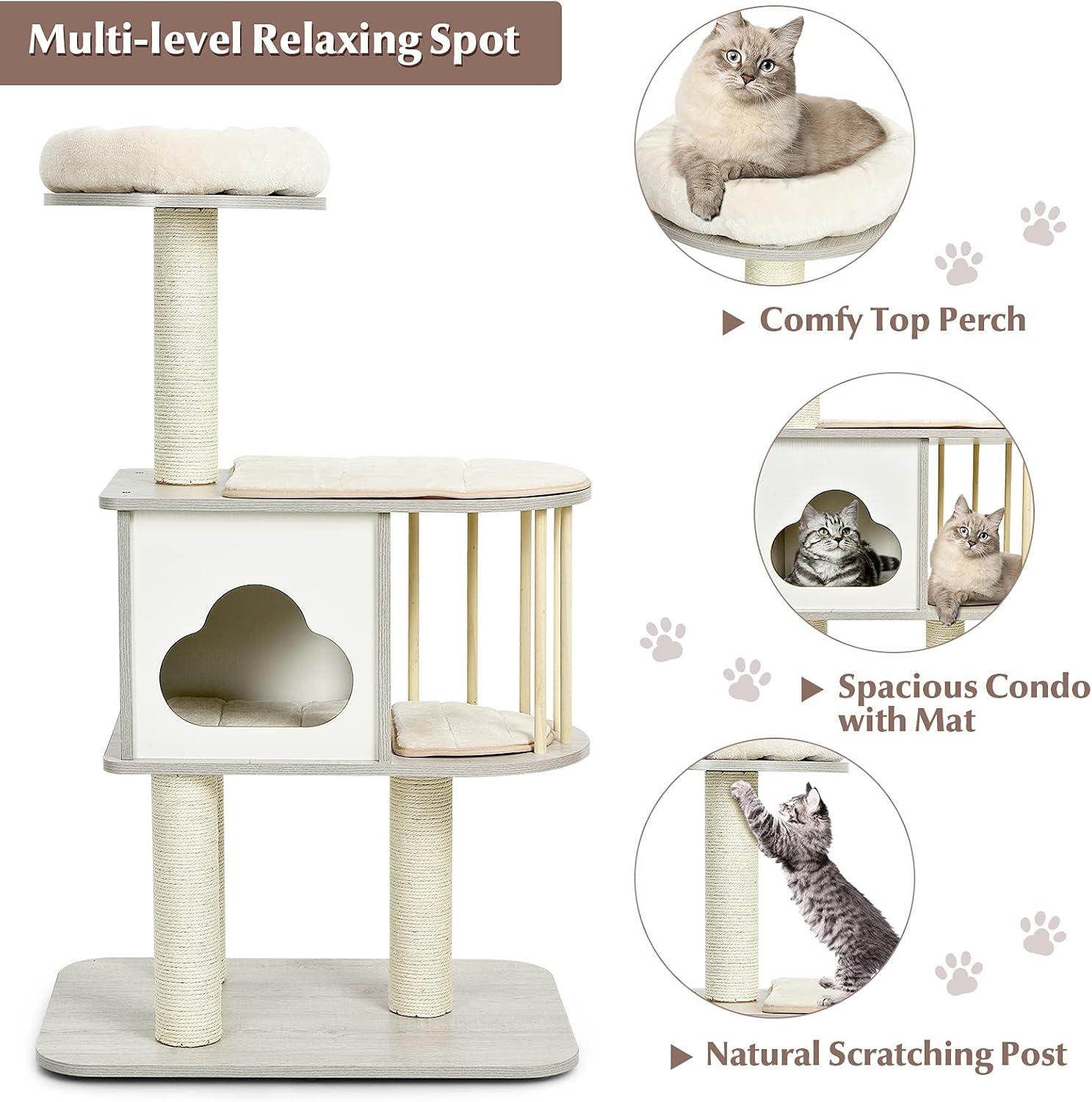 Multi-level Relaxing Spot

▶ Comfy Top Perch

▶ Spacious Condo with Mat

▶ Natural Scratching Post