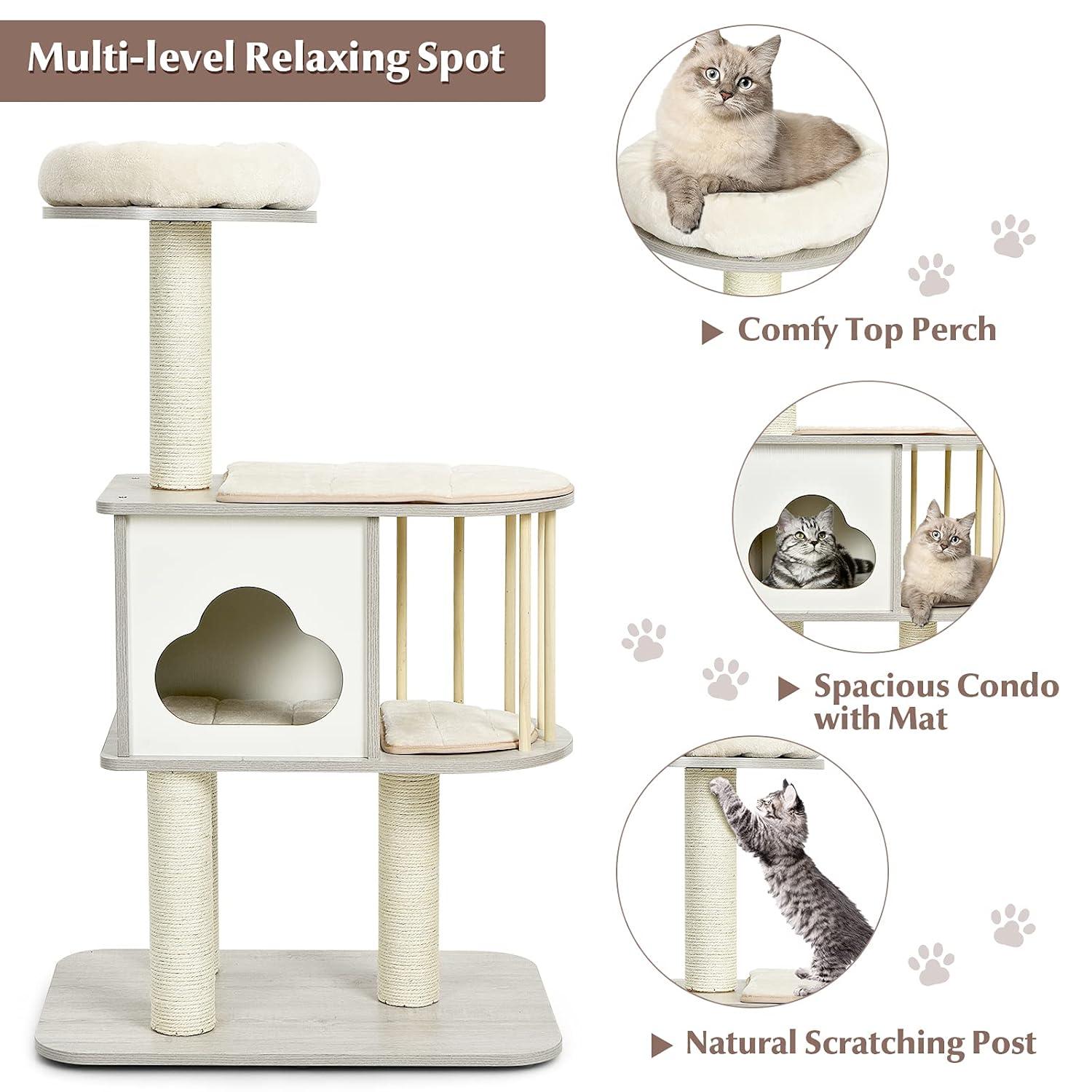 Multi-level Relaxing Spot

▶ Comfy Top Perch

▶ Spacious Condo with Mat

▶ Natural Scratching Post