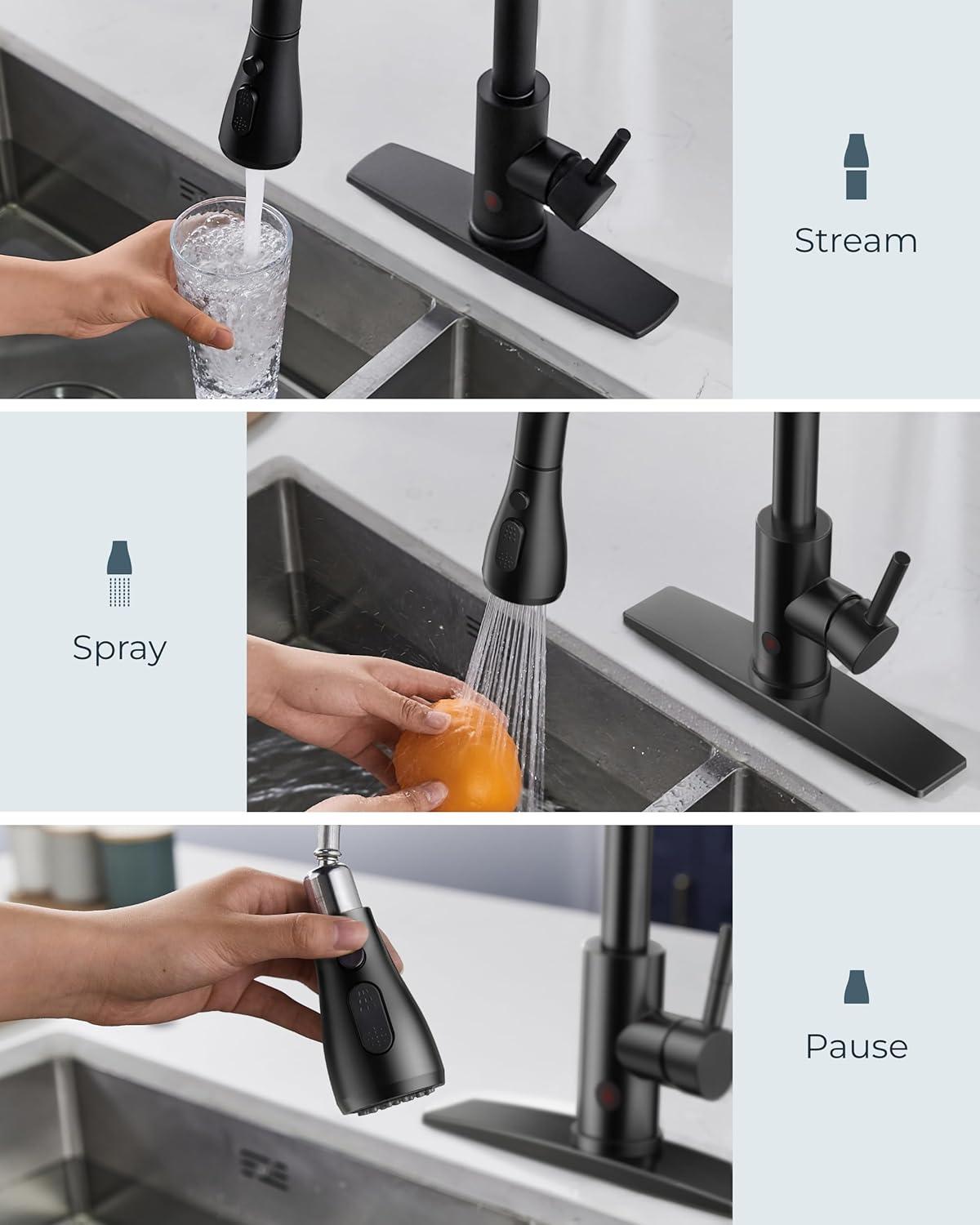 Stream

Spray

Pause