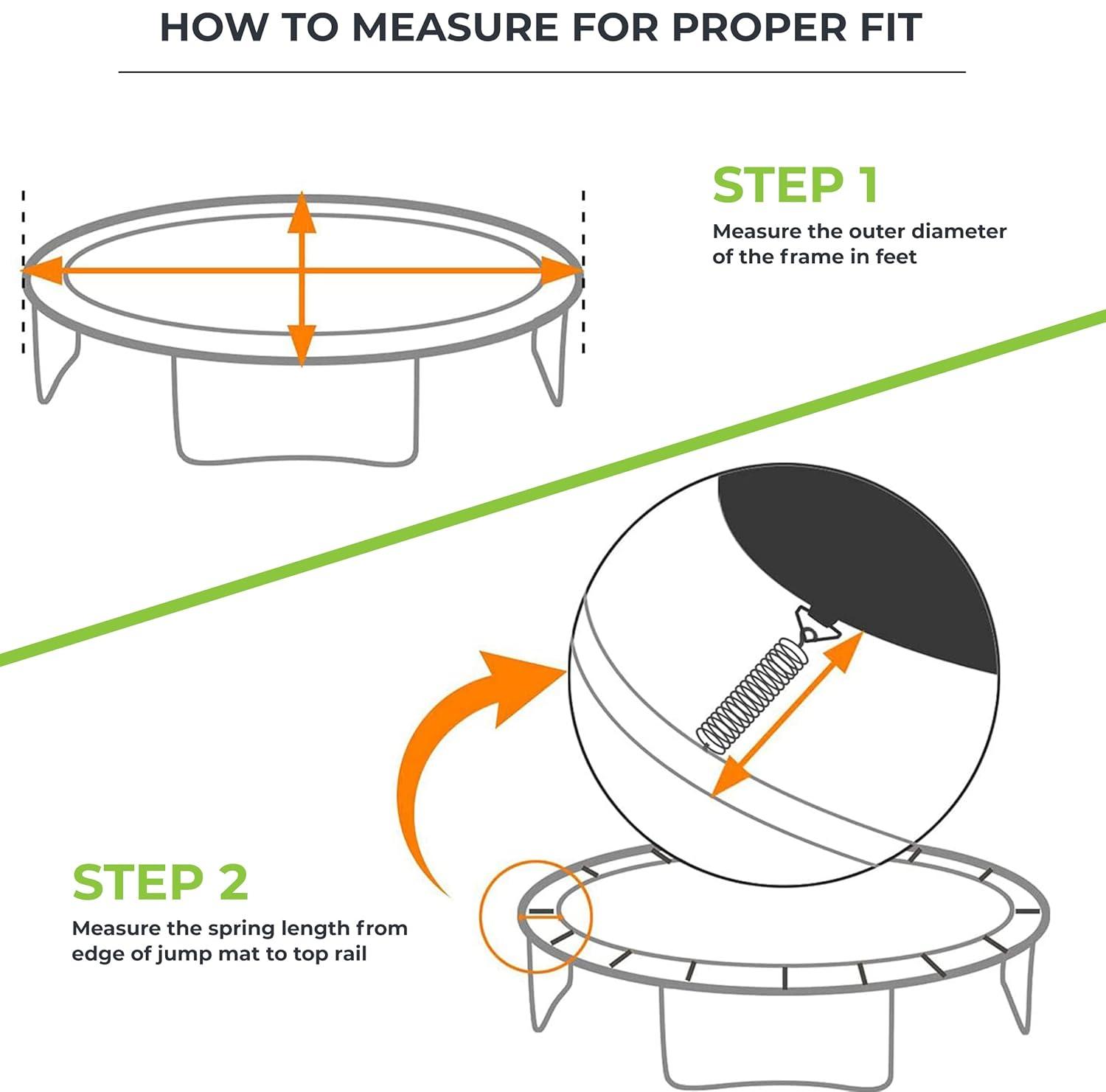 HOW TO MEASURE FOR PROPER FIT

STEP 1
Measure the outer diameter of the frame in feet

STEP 2
Measure the spring length from edge of jump mat to top rail