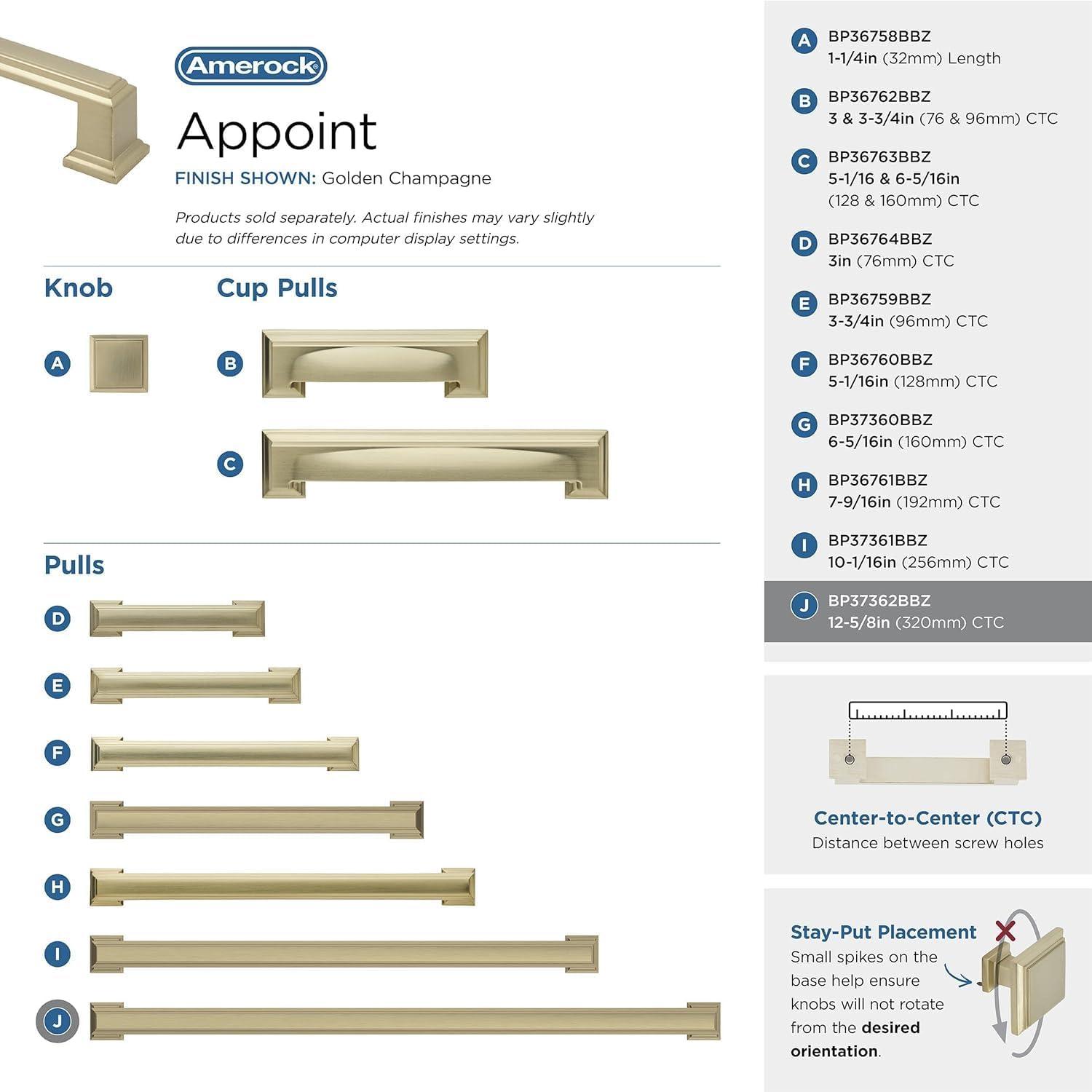 Amerock

Appoint

FINISH SHOWN: Golden Champagne

Products sold separately. Actual finishes may vary slightly due to differences in computer display settings.

Knob

A

Cup Pulls

B

C

Pulls

D

E

F

G

H

I

J

A BP36758BBZ
1-1/4in (32mm) Length

B BP36762BBZ
3 & 3-3/4in (76 & 96mm) CTC

C BP36763BBZ
5-1/16 & 6-5/16in (128 & 160mm) CTC

D BP36764BBZ
3in (76mm) CTC

E BP36759BBZ
3-3/4in (96mm) CTC

F BP36760BBZ
5-1/16in (128mm) CTC

G BP37360BBZ
6-5/16in (160mm) CTC

H BP36761BBZ
7-9/16in (192mm) CTC

I BP37361BBZ
10-1/16in (256mm) CTC

J BP37362BBZ
12-5/8in (320mm) CTC

Center-to-Center (CTC)
Distance between screw holes

Stay-Put Placement
Small spikes on the base help ensure knobs will not rotate from the desired orientation.