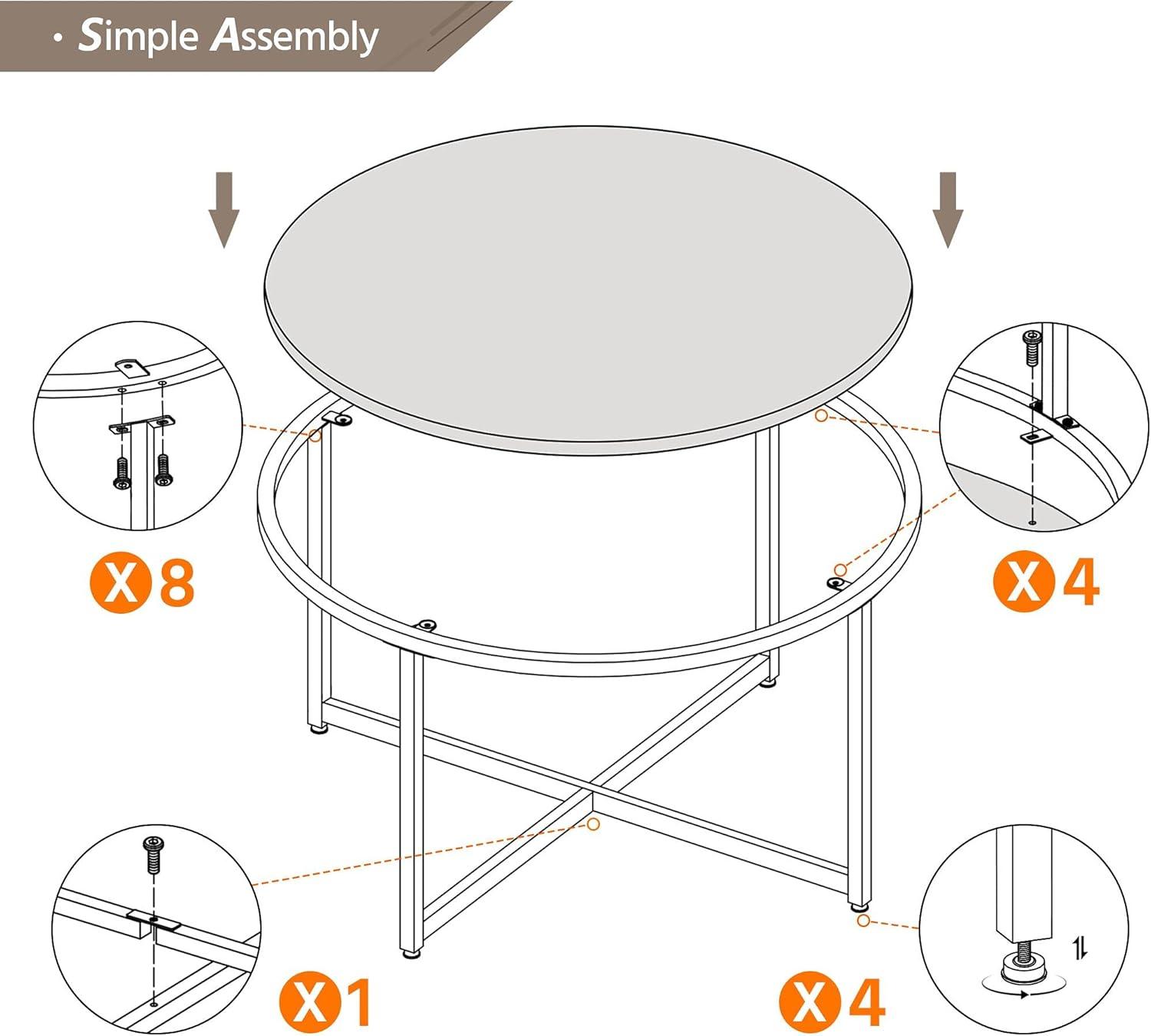 · Simple Assembly

X8

X4

X1

X4