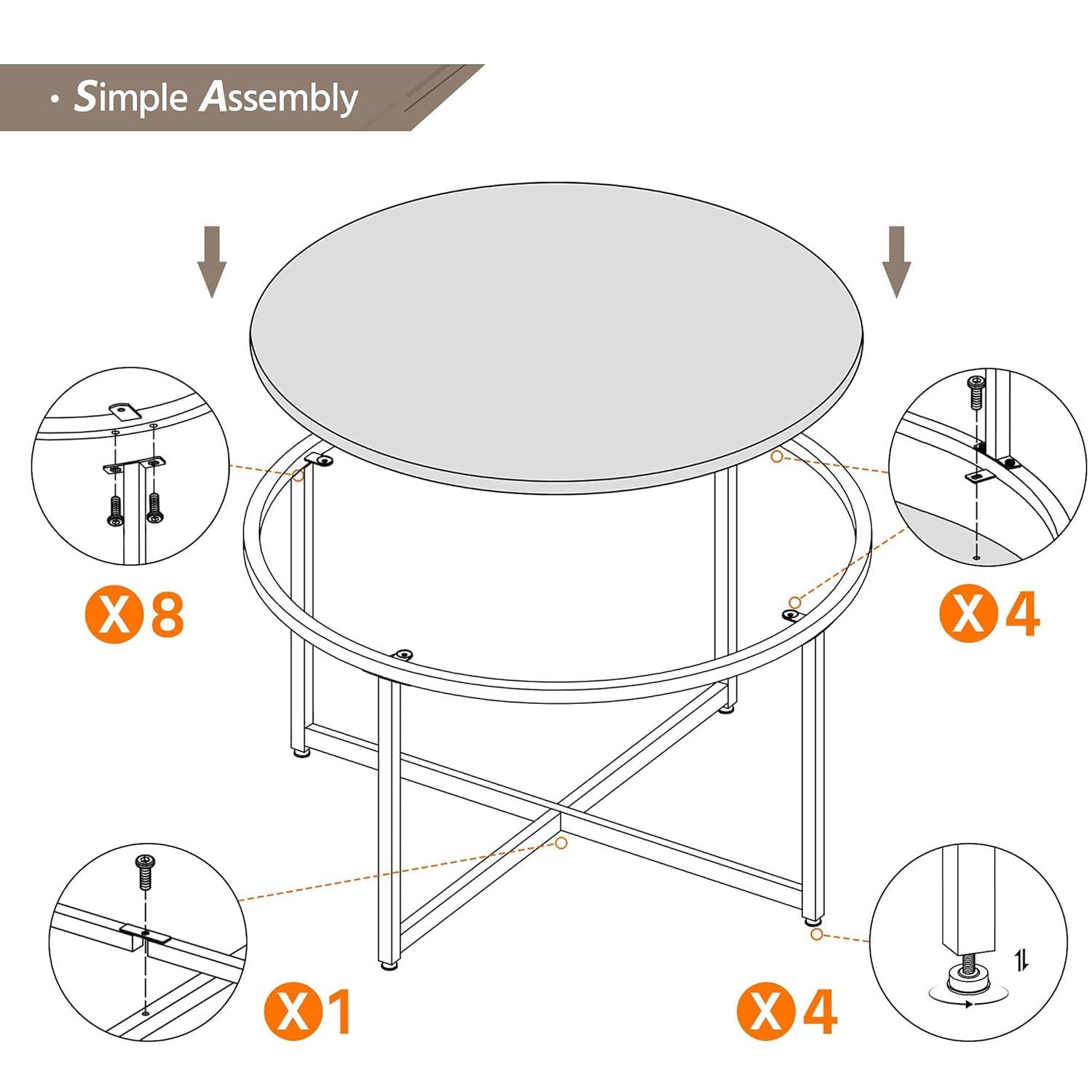 · Simple Assembly

X8

X4

X1

X4