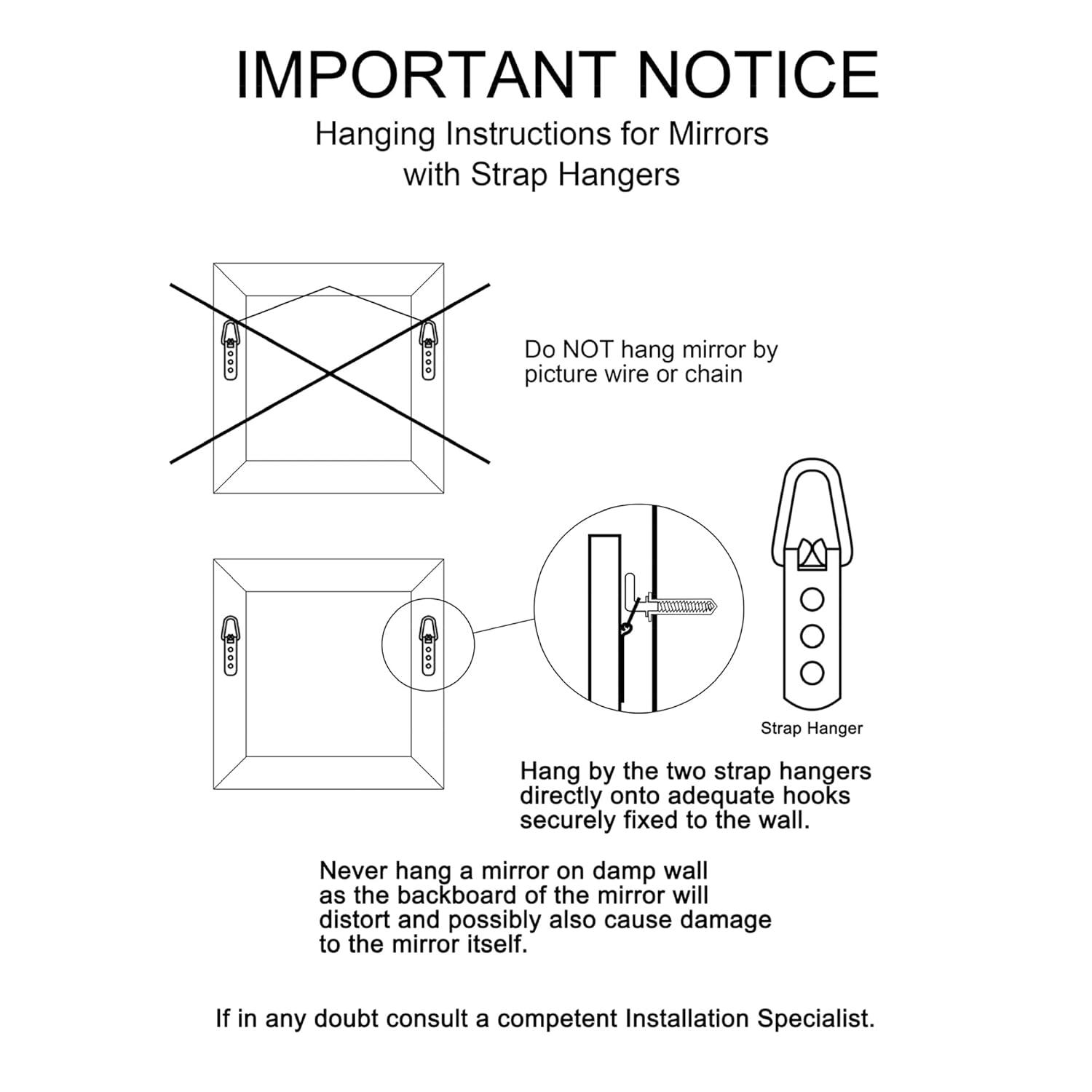 IMPORTANT NOTICE

Hanging Instructions for Mirrors with Strap Hangers

Do NOT hang mirror by picture wire or chain

Strap Hanger

Hang by the two strap hangers directly onto adequate hooks securely fixed to the wall.

Never hang a mirror on damp wall as the backboard of the mirror will distort and possibly also cause damage to the mirror itself.

If in any doubt consult a competent Installation Specialist.