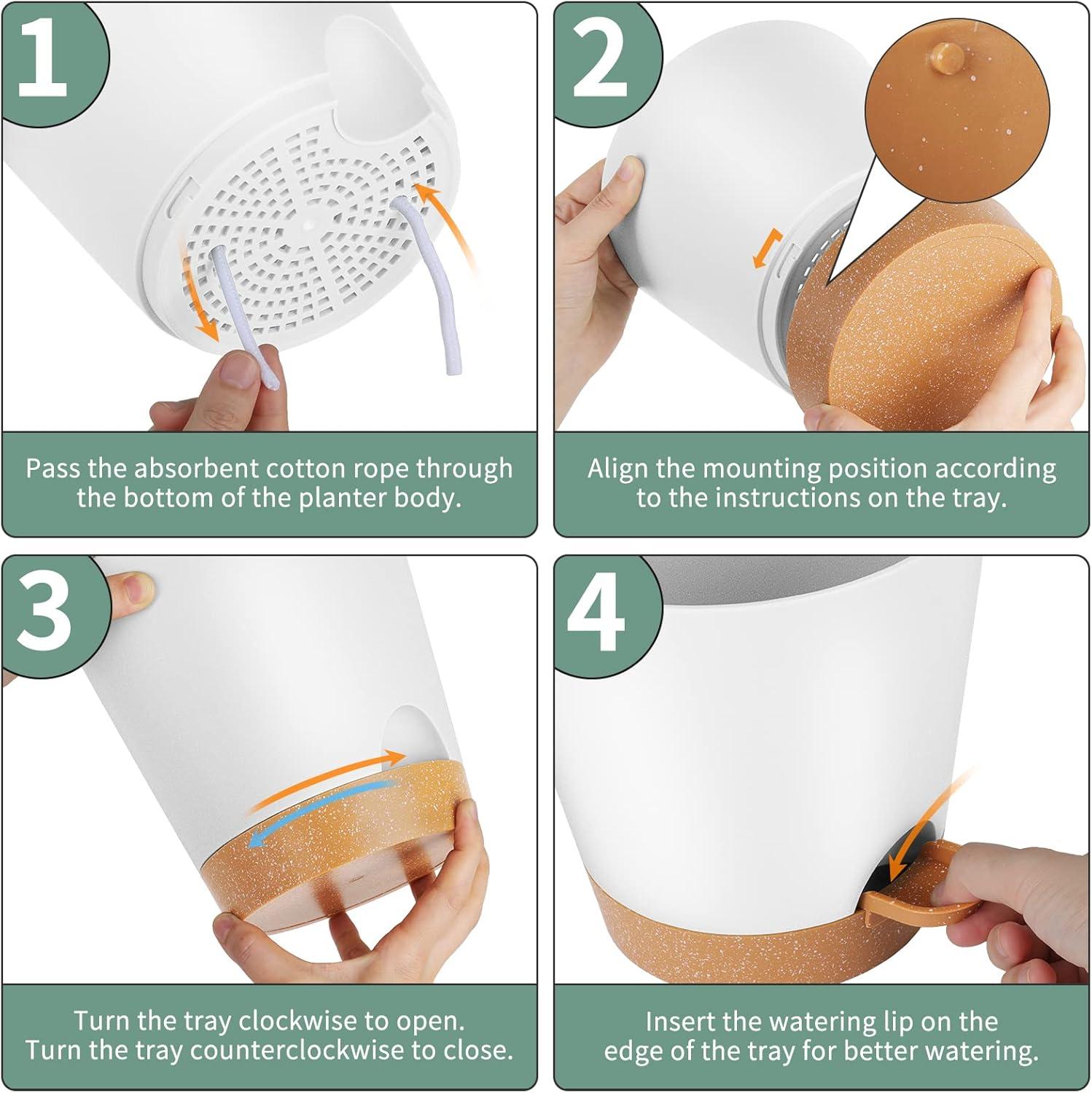 1

Pass the absorbent cotton rope through the bottom of the planter body.

2

Align the mounting position according to the instructions on the tray.

3

Turn the tray clockwise to open.
Turn the tray counterclockwise to close.

4

Insert the watering lip on the edge of the tray for better watering.