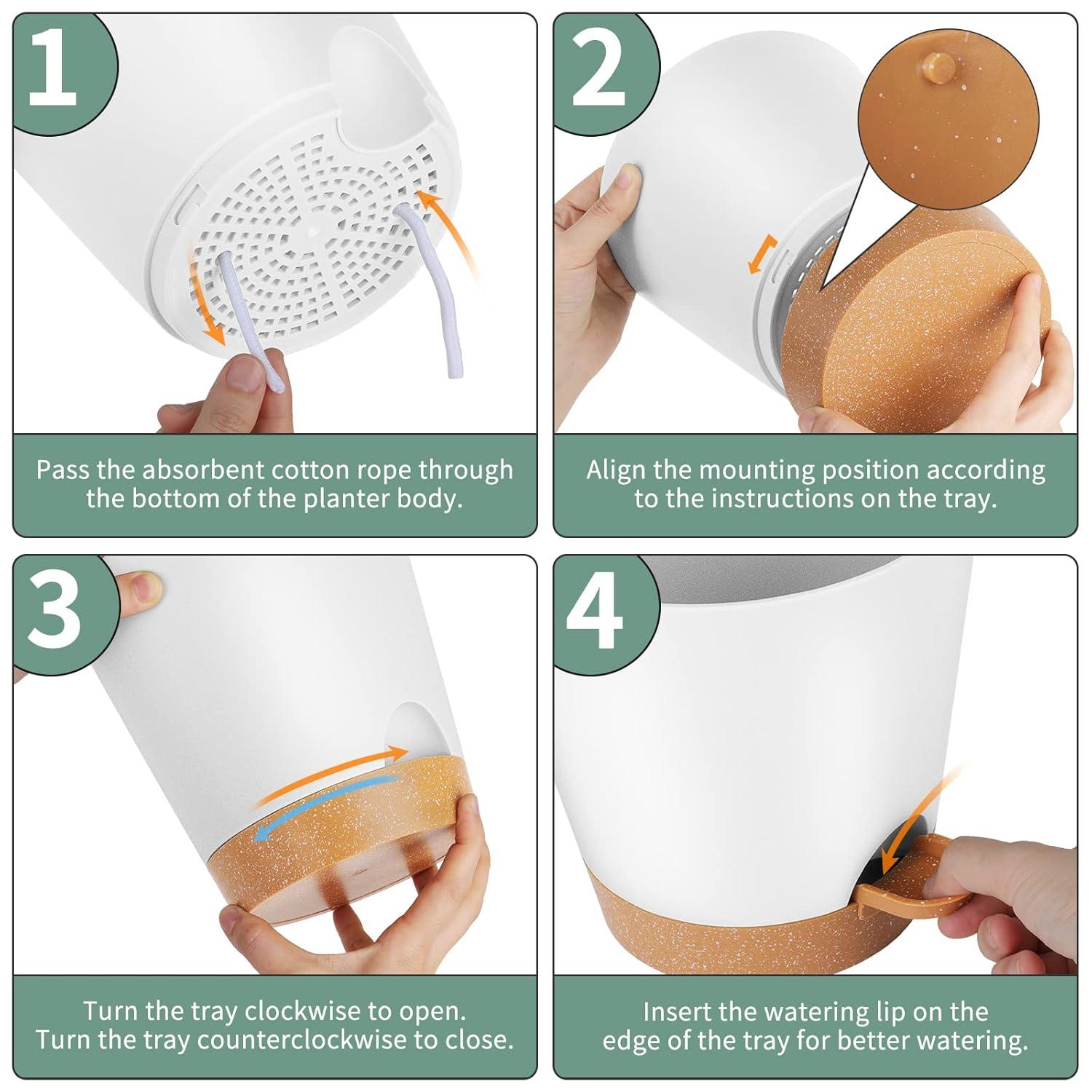 1

Pass the absorbent cotton rope through the bottom of the planter body.

2

Align the mounting position according to the instructions on the tray.

3

Turn the tray clockwise to open.
Turn the tray counterclockwise to close.

4

Insert the watering lip on the edge of the tray for better watering.