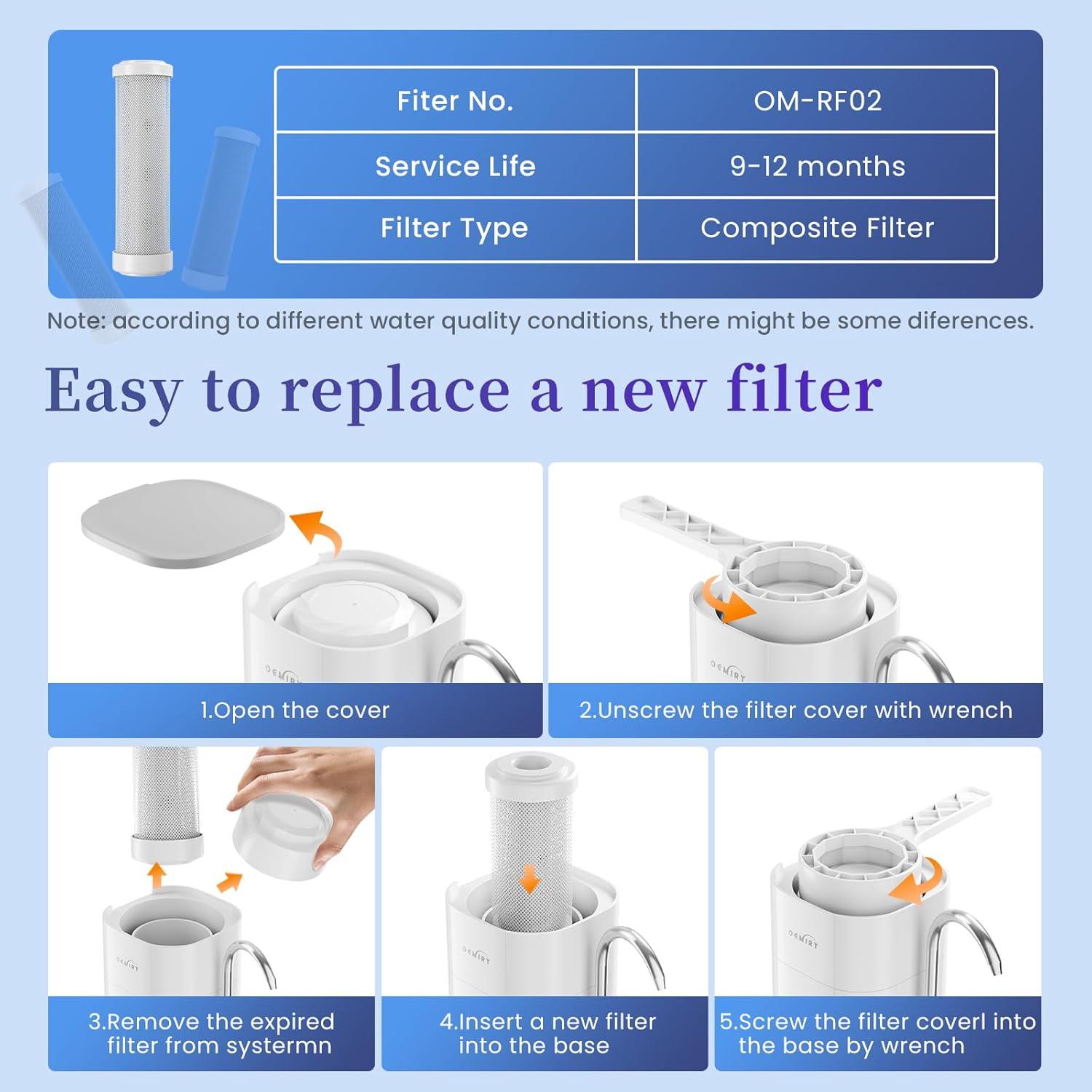 | Fiter No. | OM-RF02 |
|---|---|
| Service Life | 9-12 months |
| Filter Type | Composite Filter |

Note: according to different water quality conditions, there might be some diferences.

Easy to replace a new filter

OEMIRY

1.Open the cover

OEMIRY

2.Unscrew the filter cover with wrench

OEMIRY

3.Remove the expired filter from systermn

OEMIRY

4.Insert a new filter into the base

OEMIRY

5.Screw the filter coverl into the base by wrench