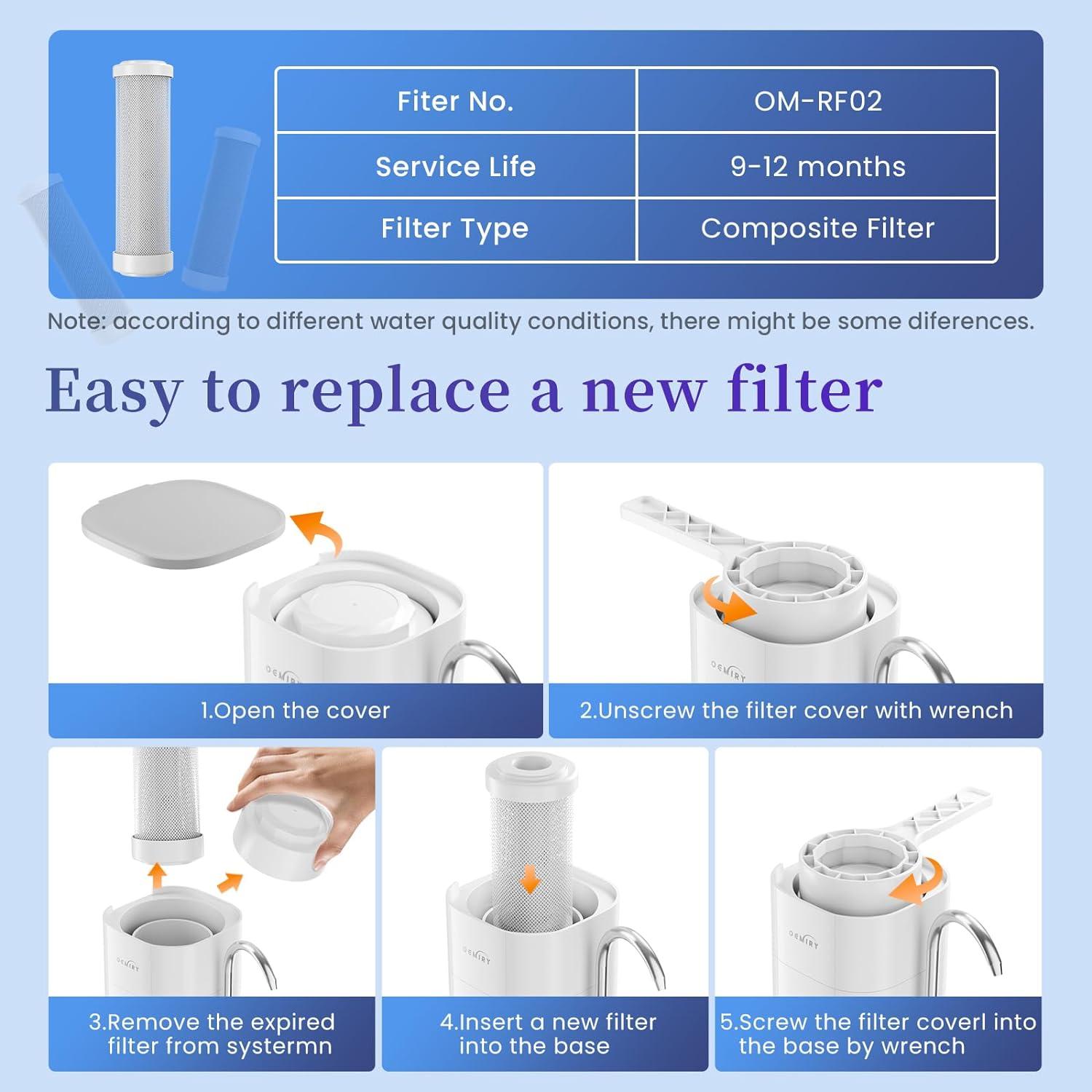 | Fiter No. | OM-RF02 |
|---|---|
| Service Life | 9-12 months |
| Filter Type | Composite Filter |

Note: according to different water quality conditions, there might be some diferences.

Easy to replace a new filter

OEMIRY

1.Open the cover

OEMIRY

2.Unscrew the filter cover with wrench

OEMIRY

3.Remove the expired filter from systermn

OEMIRY

4.Insert a new filter into the base

OEMIRY

5.Screw the filter coverl into the base by wrench