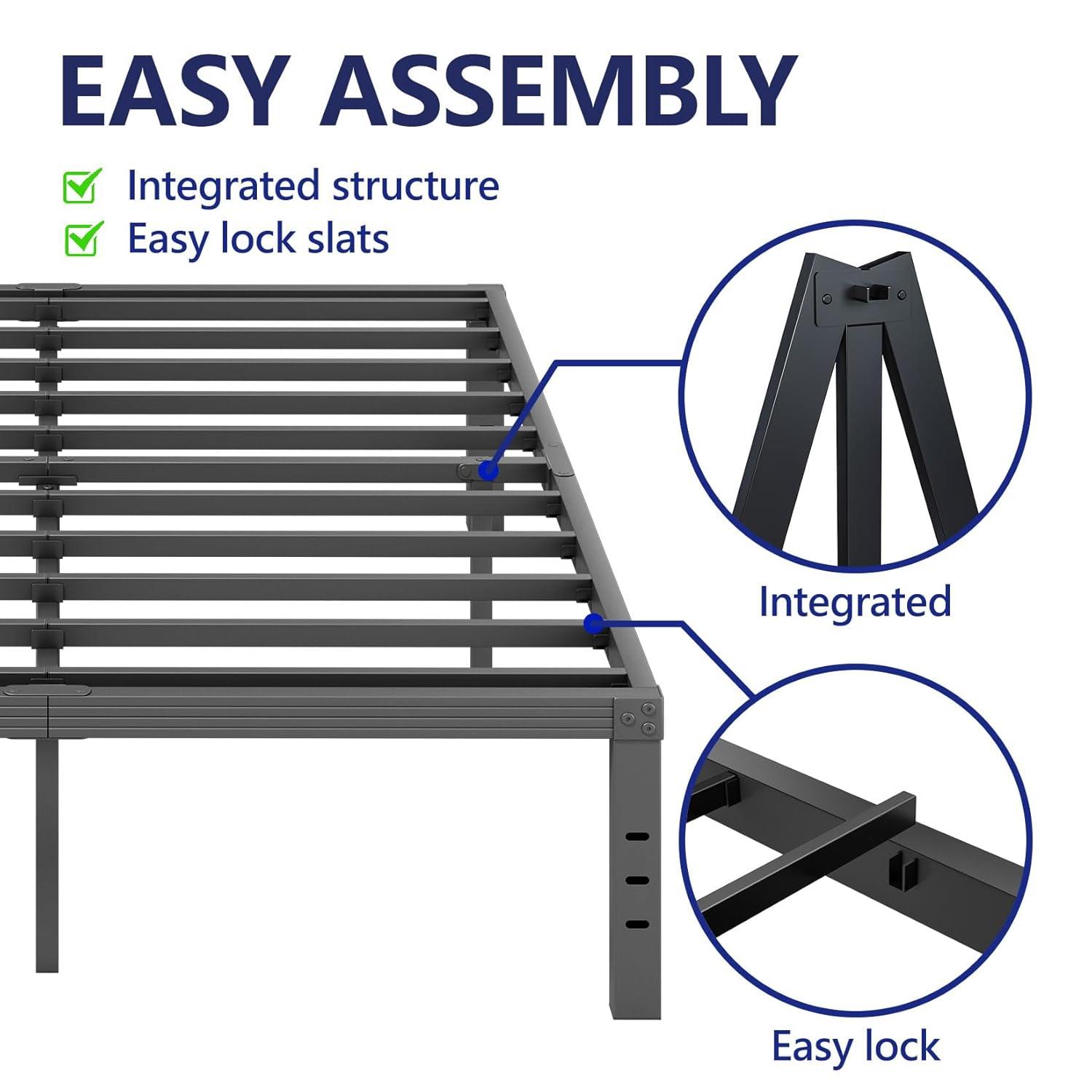 EASY ASSEMBLY

Integrated structure
Easy lock slats

Integrated

Easy lock