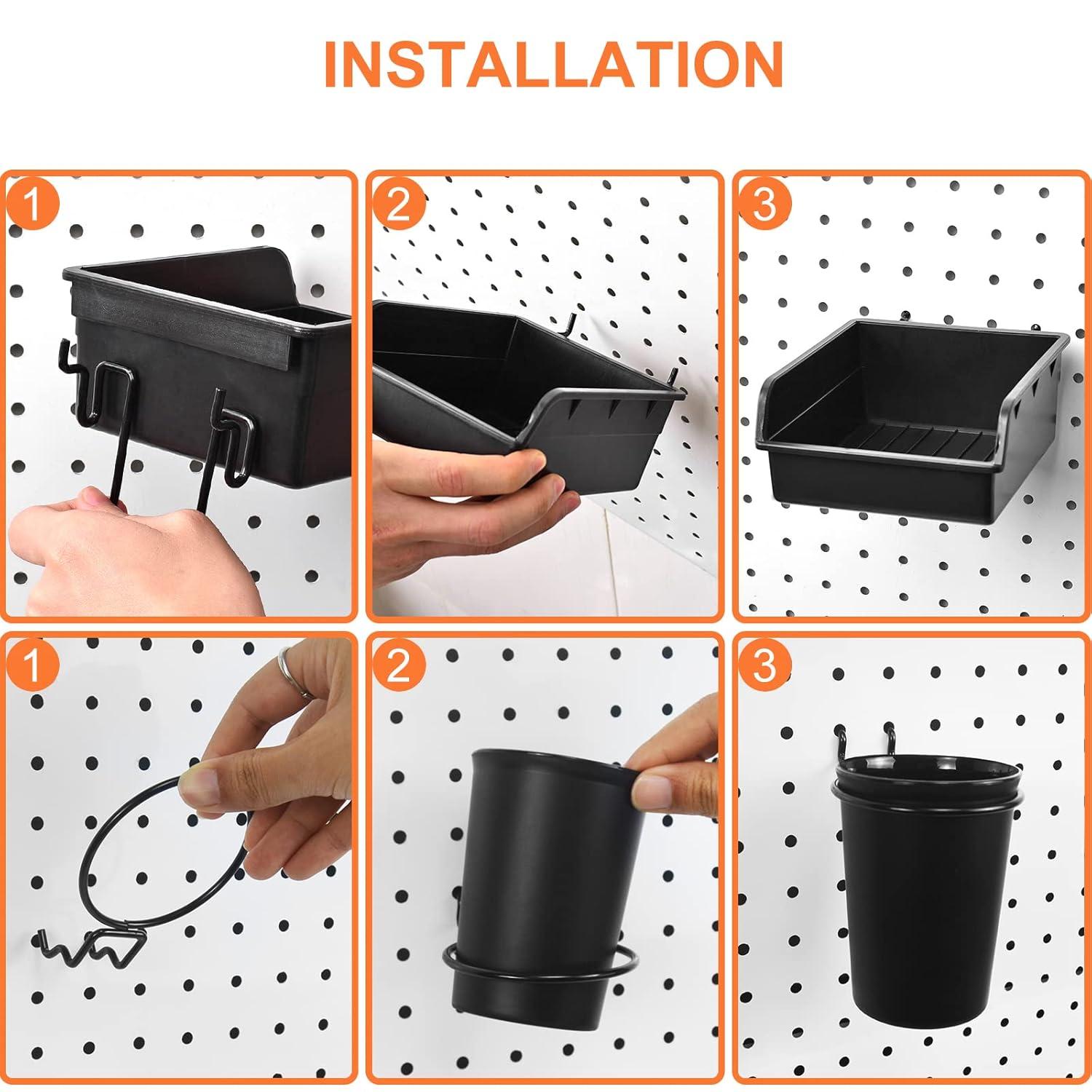 INSTALLATION

1

2

3

1

2

3