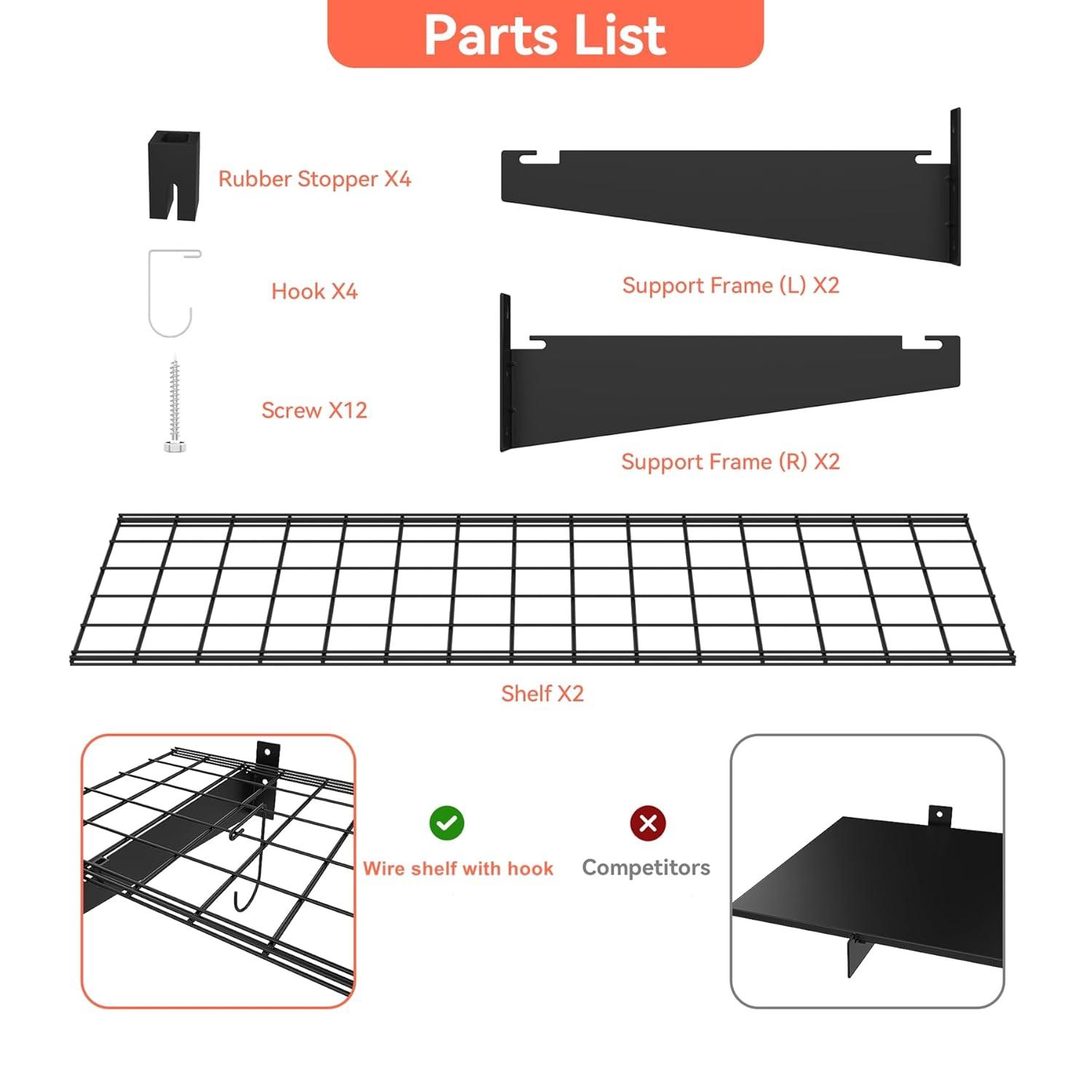 Parts List

Rubber Stopper X4

Hook X4

Screw X12

Support Frame (L) X2

Support Frame (R) X2

Shelf X2

Wire shelf with hook

Competitors