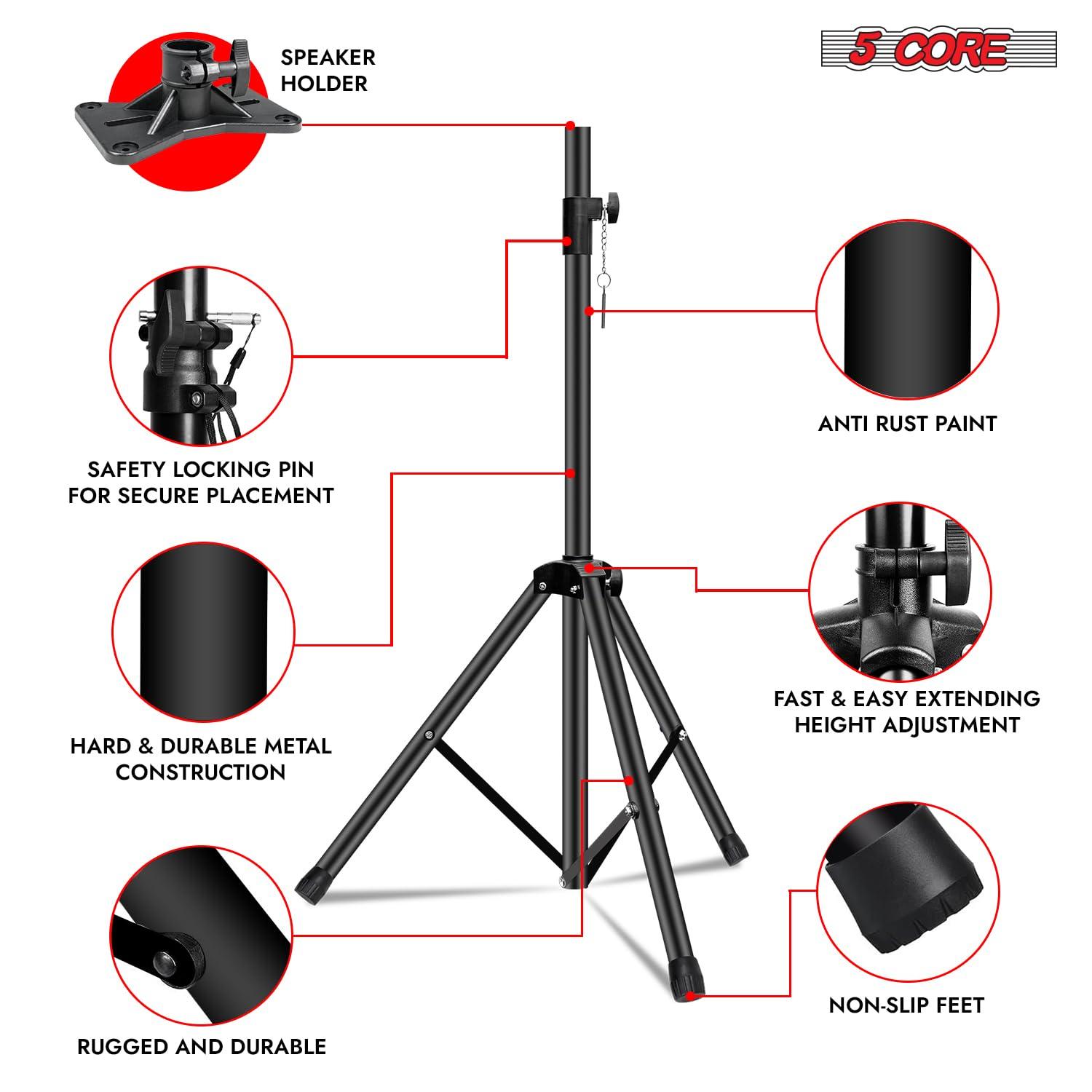 SPEAKER HOLDER

5 CORE

SAFETY LOCKING PIN FOR SECURE PLACEMENT

ANTI RUST PAINT

HARD & DURABLE METAL CONSTRUCTION

FAST & EASY EXTENDING HEIGHT ADJUSTMENT

RUGGED AND DURABLE

NON-SLIP FEET