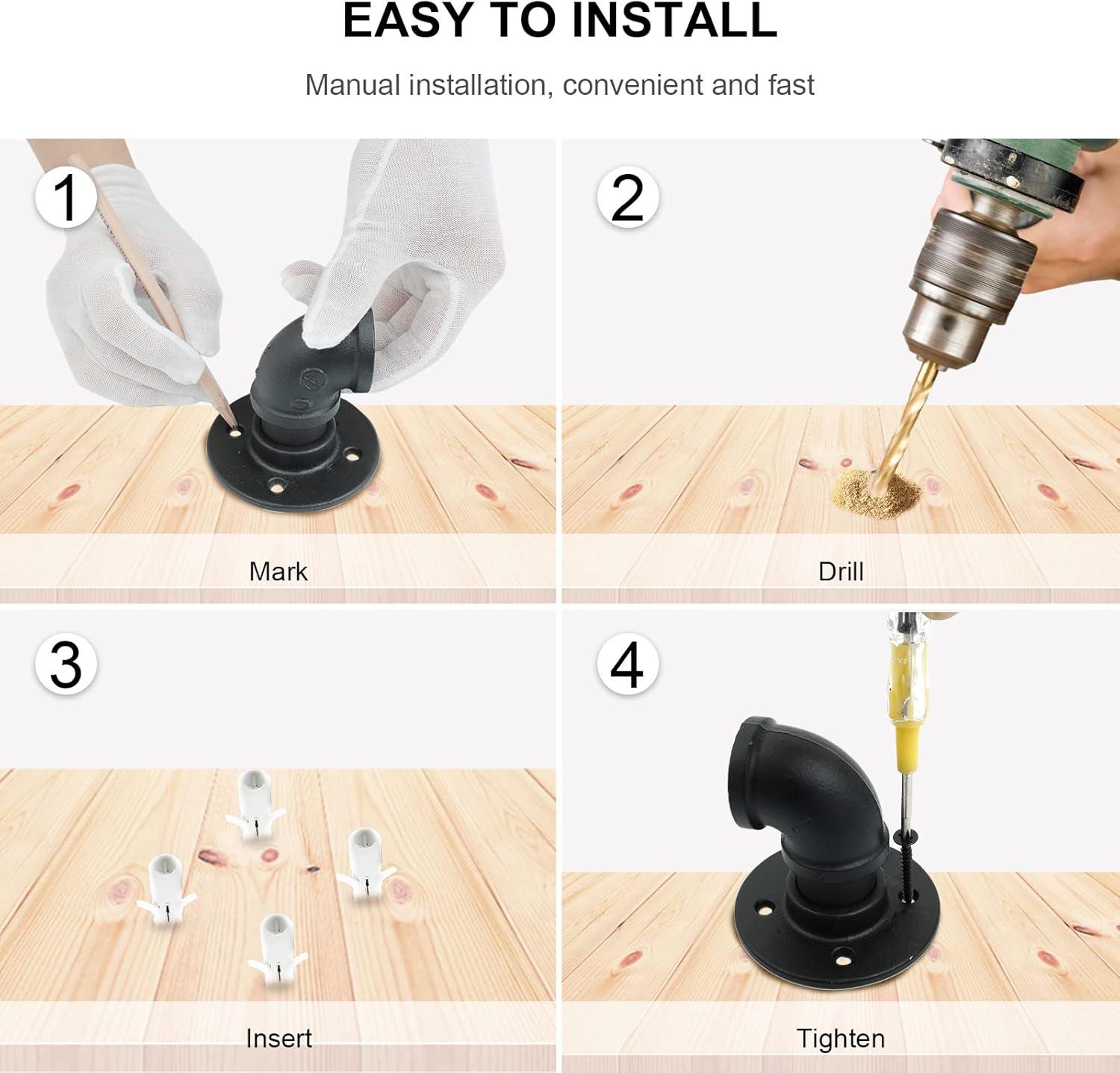 EASY TO INSTALL

Manual installation, convenient and fast

1

Mark

2

Drill

3

Insert

4

Tighten