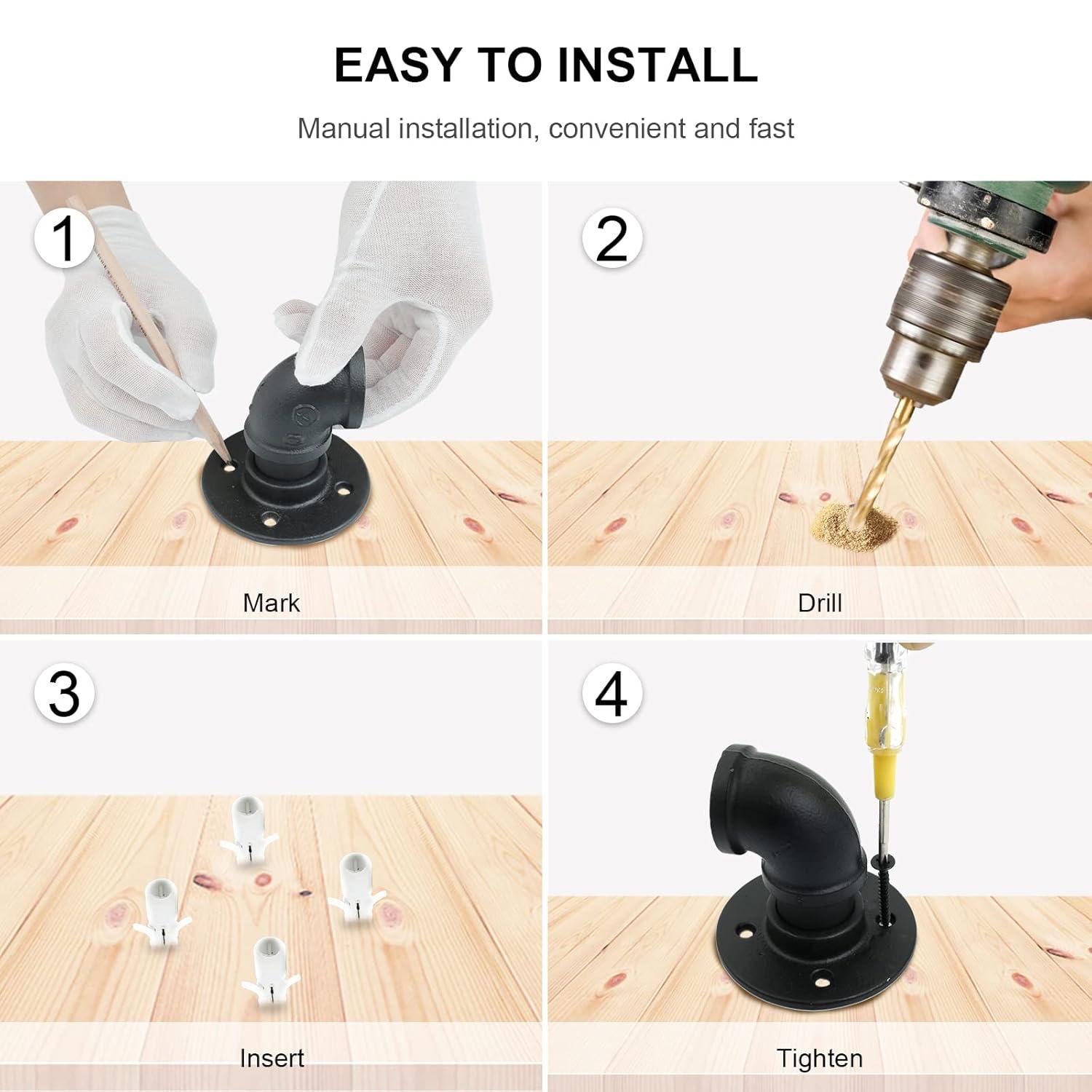 EASY TO INSTALL

Manual installation, convenient and fast

1

Mark

2

Drill

3

Insert

4

Tighten